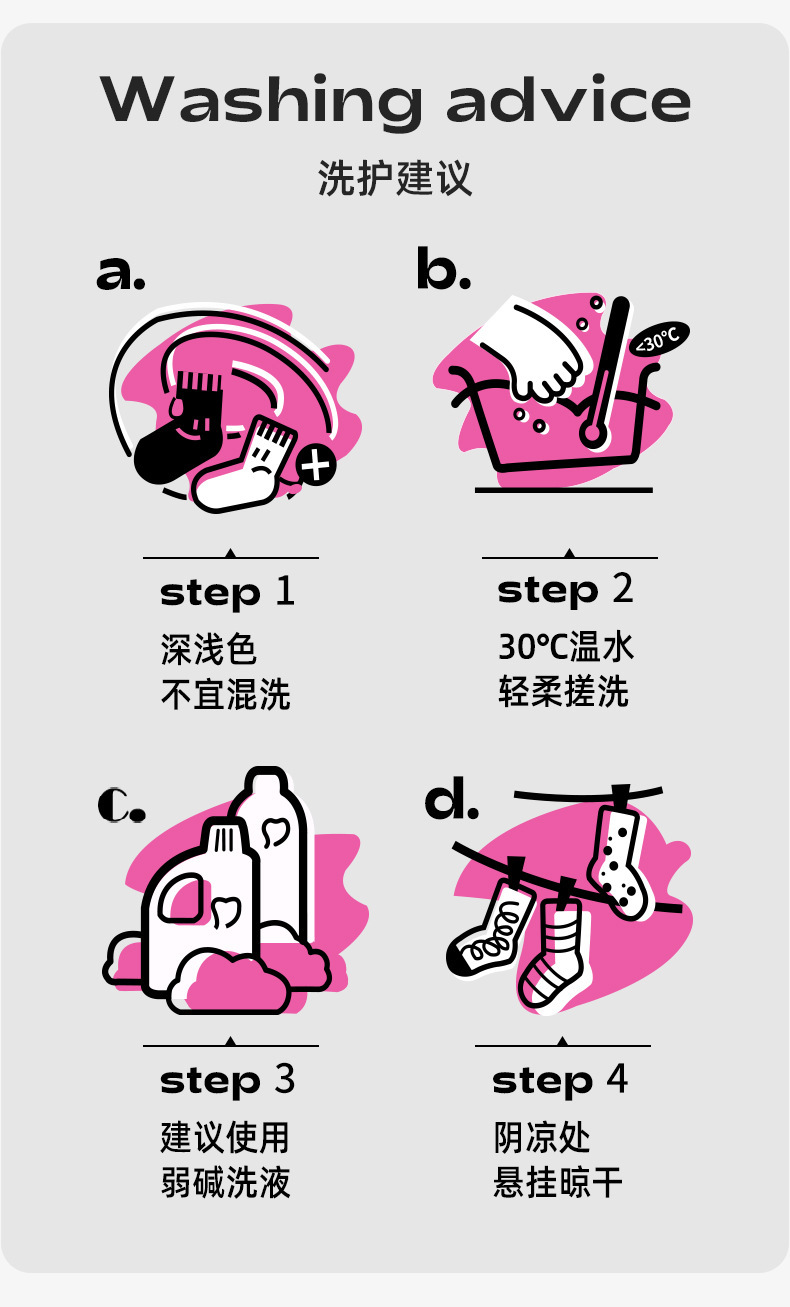 Washing advice

洗护建议

a.

step 1

深浅色
不宜混洗

b.

<30°C

step 2

30°C温水
轻柔搓洗

c.

step 3

建议使用
弱碱洗液

d.

step 4

阴凉处
悬挂晾干