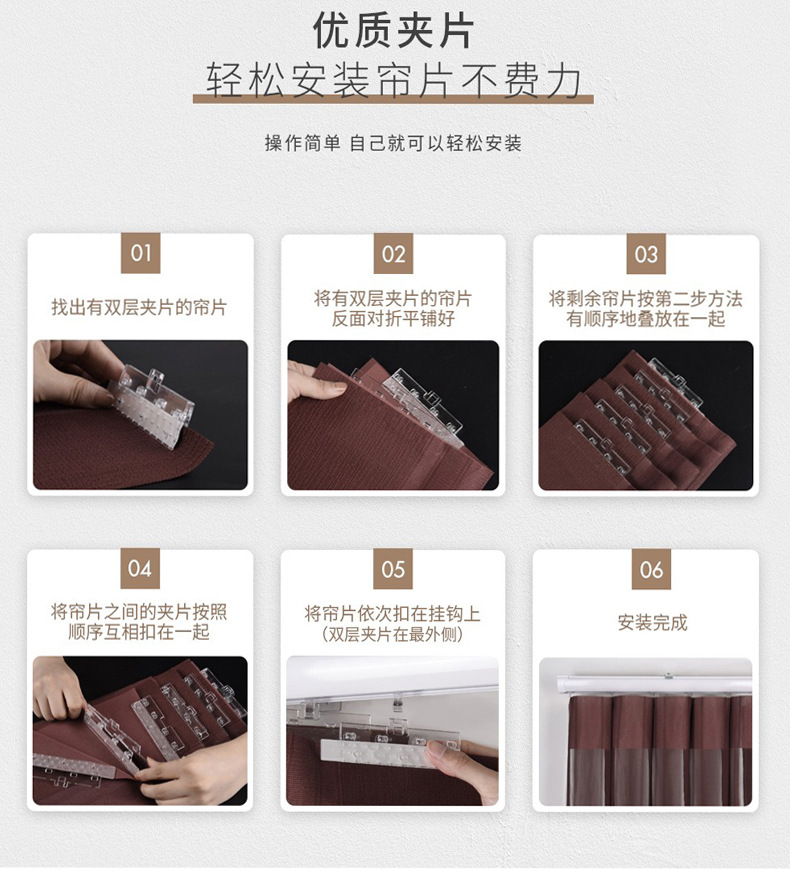 优质夹片

轻松安装帘片不费力

操作简单 自己就可以轻松安装

01

找出有双层夹片的帘片

02

将有双层夹片的帘片反面对折平铺好

03

将剩余帘片按第二步方法有顺序地叠放在一起

04

将帘片之间的夹片按照顺序互相扣在一起

05

将帘片依次扣在挂钩上（双层夹片在最外侧）

06

安装完成