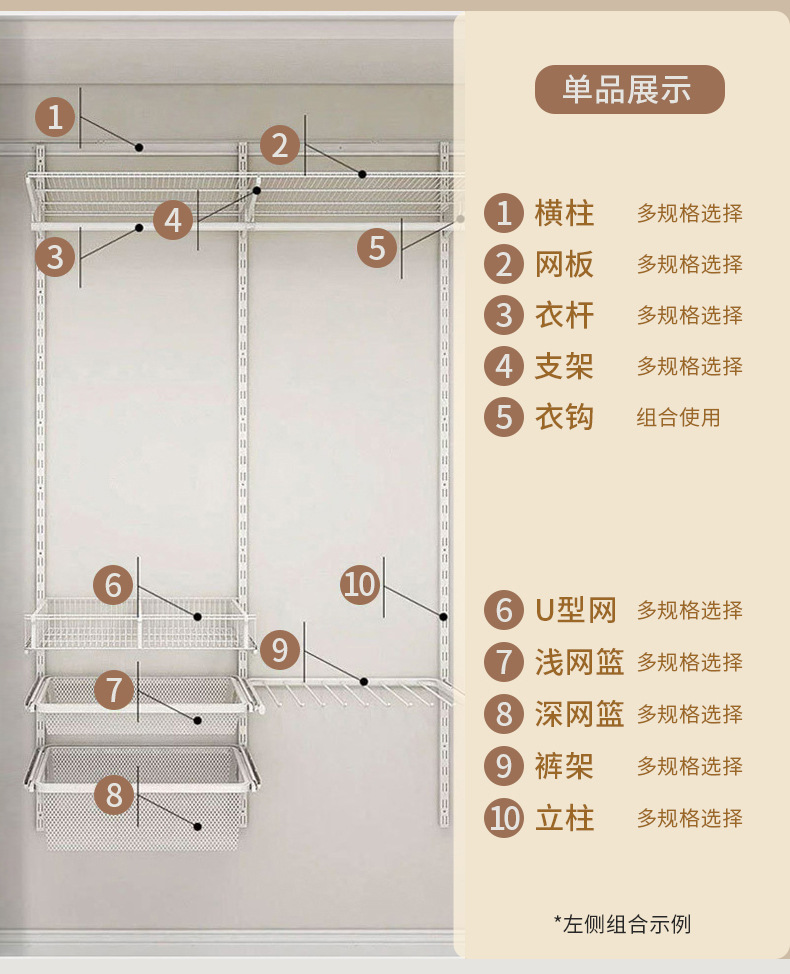 1
2
4
3
5
6
10
9
7
8

单品展示

1 横柱 多规格选择
2 网板 多规格选择
3 衣杆 多规格选择
4 支架 多规格选择
5 衣钩 组合使用

6 U型网 多规格选择
7 浅网篮 多规格选择
8 深网篮 多规格选择
9 裤架 多规格选择
10 立柱 多规格选择

*左侧组合示例