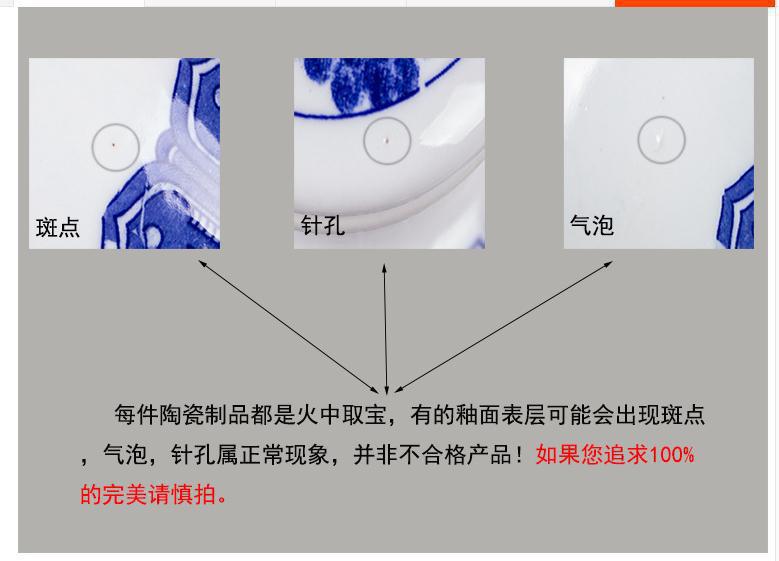 斑点

针孔

气泡

每件陶瓷制品都是火中取宝，有的釉面表层可能会出现斑点，气泡，针孔属正常现象，并非不合格产品！如果您追求100%的完美请慎拍。