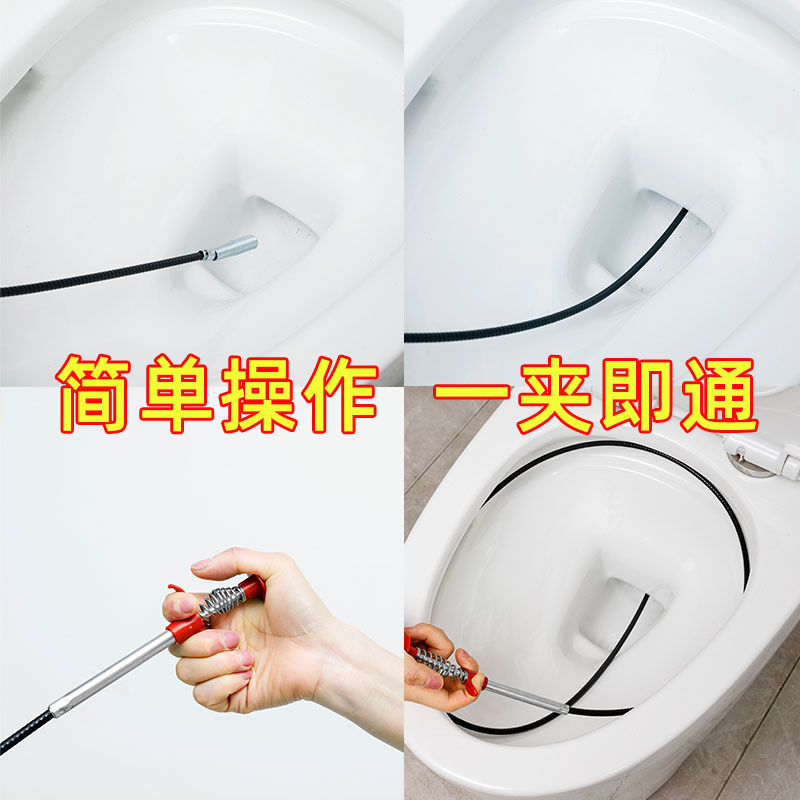 简单操作　一夹即通