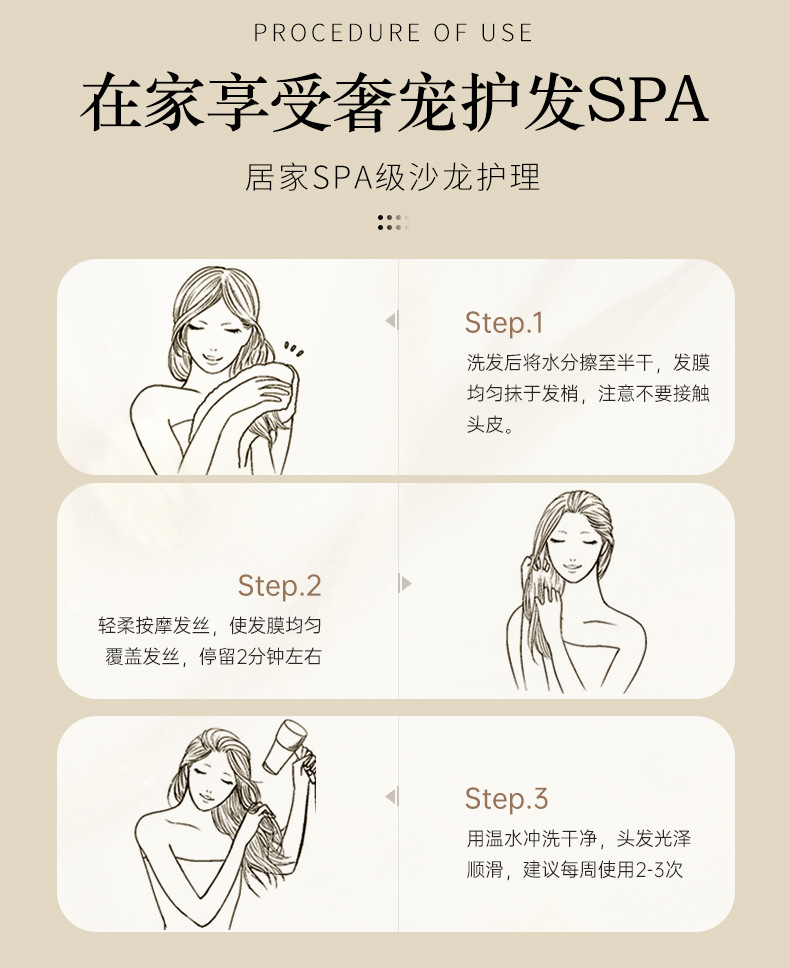 PROCEDURE OF USE

在家享受奢宠护发SPA

居家SPA级沙龙护理

Step.1

洗发后将水分擦至半干，发膜均匀抹于发梢，注意不要接触头皮。

Step.2

轻柔按摩发丝，使发膜均匀覆盖发丝，停留2分钟左右

Step.3

用温水冲洗干净，头发光泽顺滑，建议每周使用2-3次