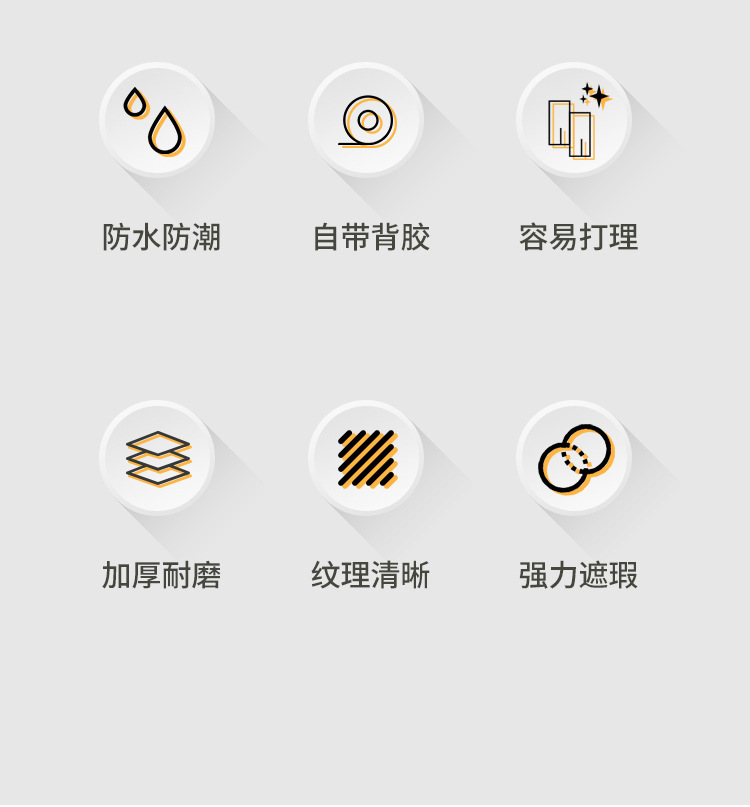 防水防潮

自带背胶

容易打理

加厚耐磨

纹理清晰

强力遮瑕