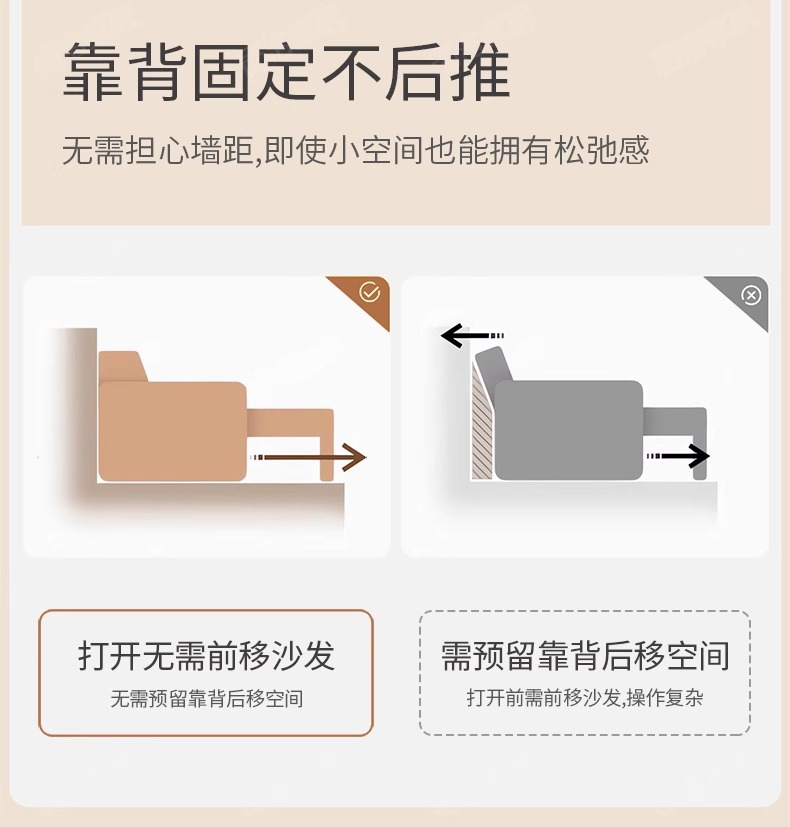 靠背固定不后推

无需担心墙距,即使小空间也能拥有松弛感

打开无需前移沙发

无需预留靠背后移空间

需预留靠背后移空间

打开前需前移沙发,操作复杂