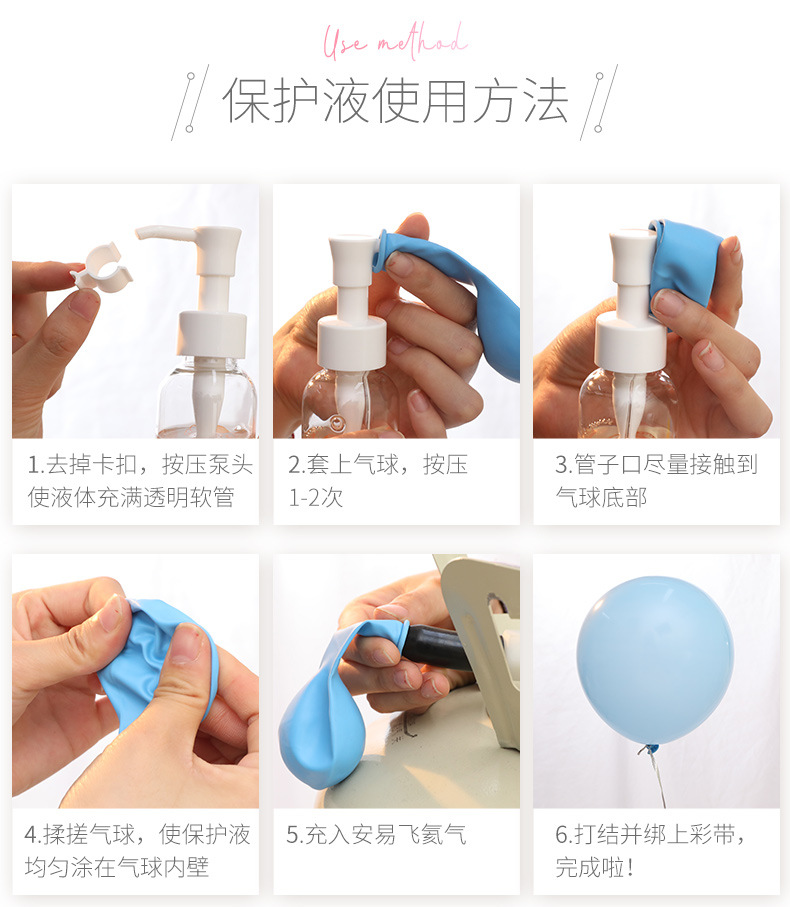 Use method

保护液使用方法

1.去掉卡扣，按压泵头使液体充满透明软管

2.套上气球，按压1-2次

3.管子口尽量接触到气球底部

4.揉搓气球，使保护液均匀涂在气球内壁

5.充入安易飞氦气

6.打结并绑上彩带，完成啦!