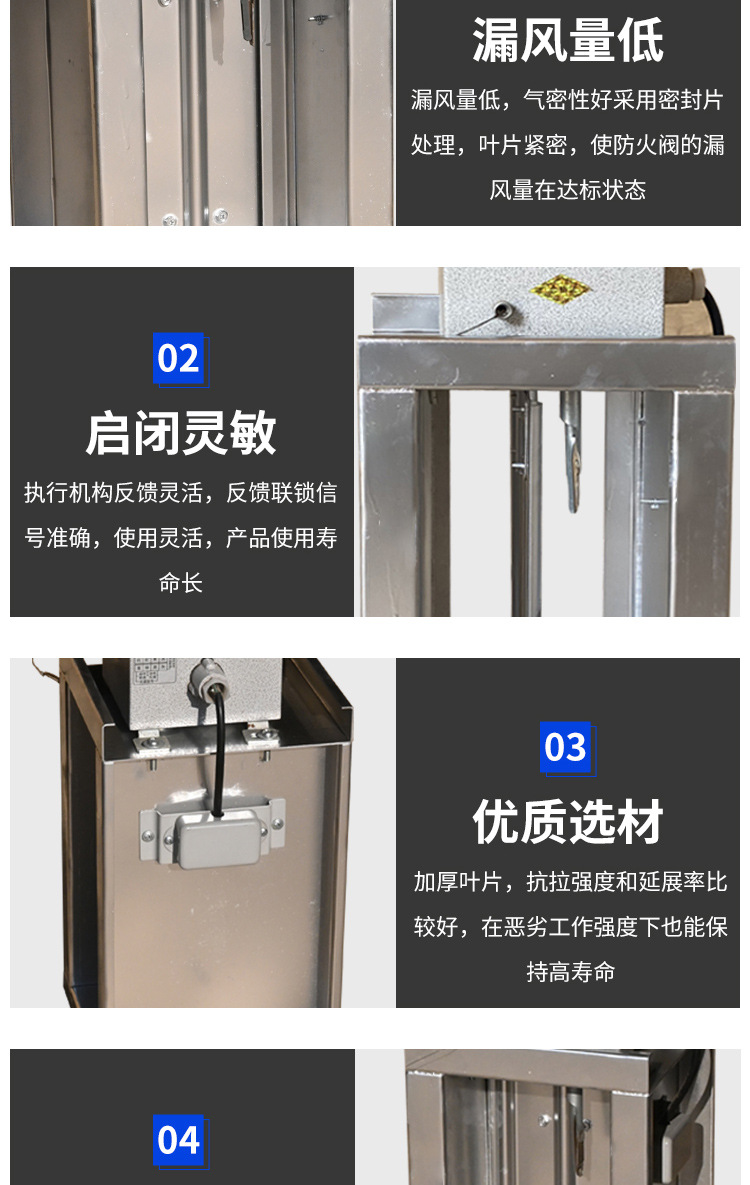 漏风量低

漏风量低，气密性好采用密封片处理，叶片紧密，使防火阀的漏风量在达标状态

02

启闭灵敏

执行机构反馈灵活，反馈联锁信号准确，使用灵活，产品使用寿命长

03

优质选材

加厚叶片，抗拉强度和延展率比较好，在恶劣工作强度下也能保持高寿命

04