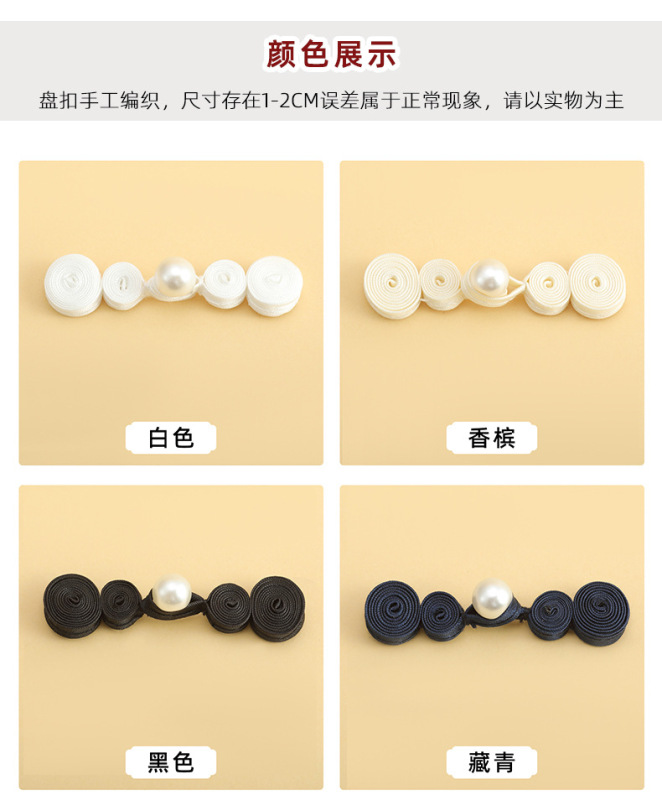 颜色展示

盘扣手工编织，尺寸存在1-2CM误差属于正常现象，请以实物为主

白色

香槟

黑色

藏青