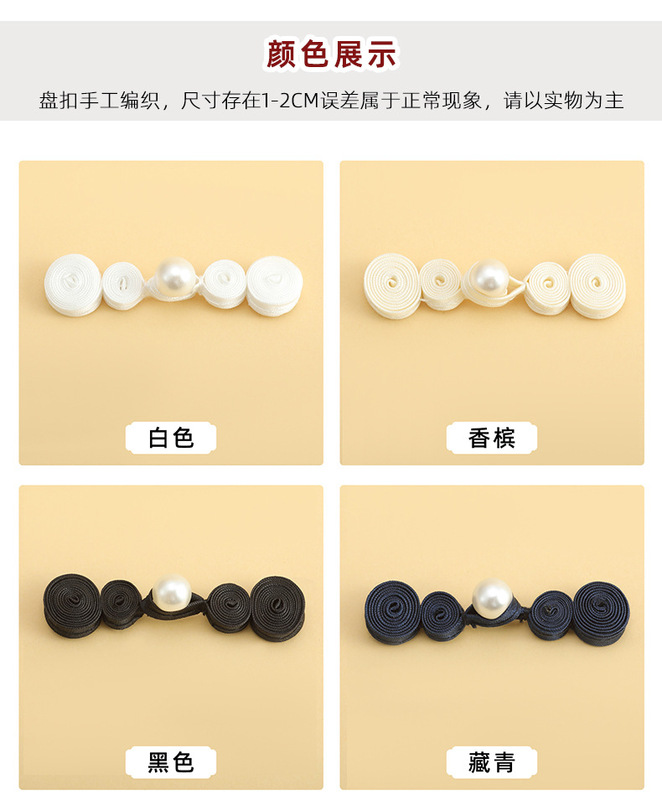 颜色展示

盘扣手工编织，尺寸存在1-2CM误差属于正常现象，请以实物为主

白色

香槟

黑色

藏青