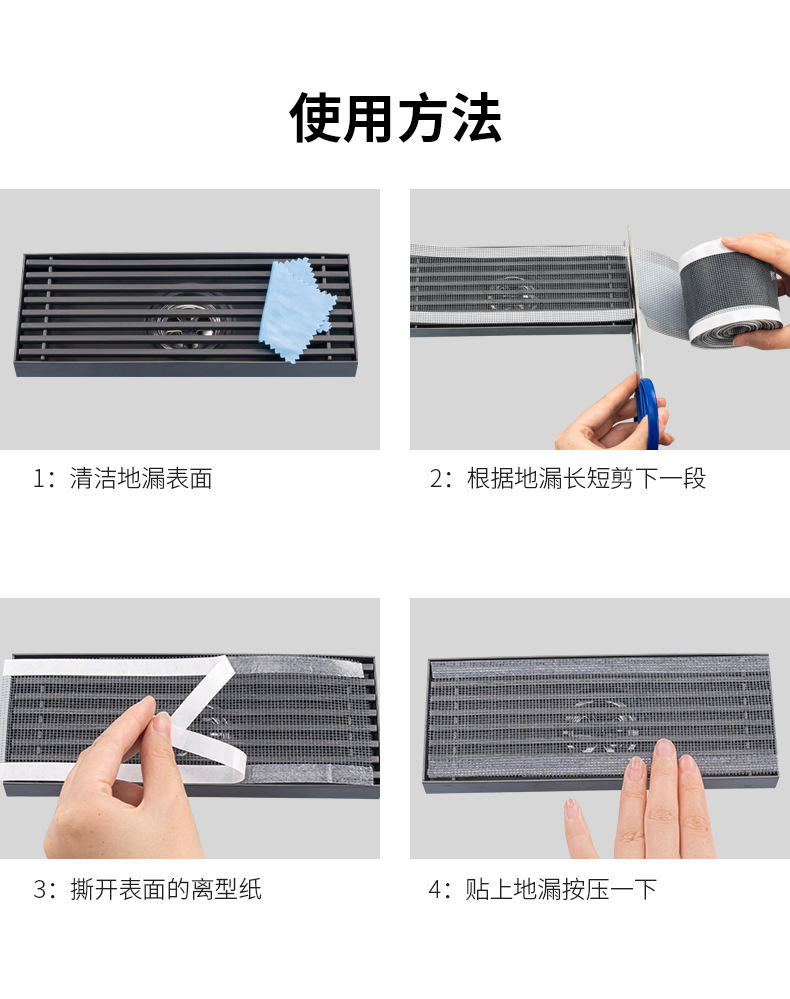 使用方法

1：清洁地漏表面

2：根据地漏长短剪下一段

3：撕开表面的离型纸

4：贴上地漏按压一下