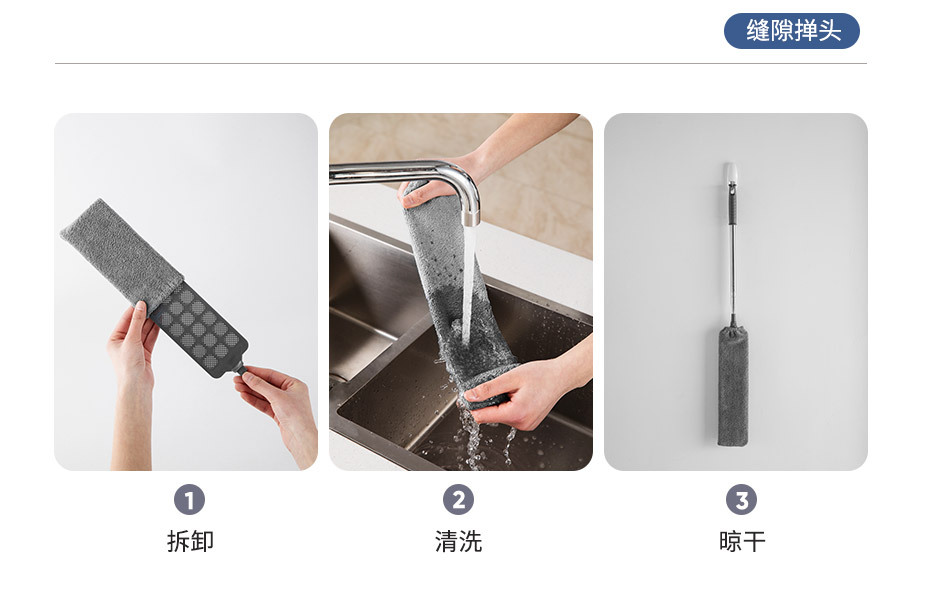 缝隙掸头

1
拆卸

2
清洗

3
晾干