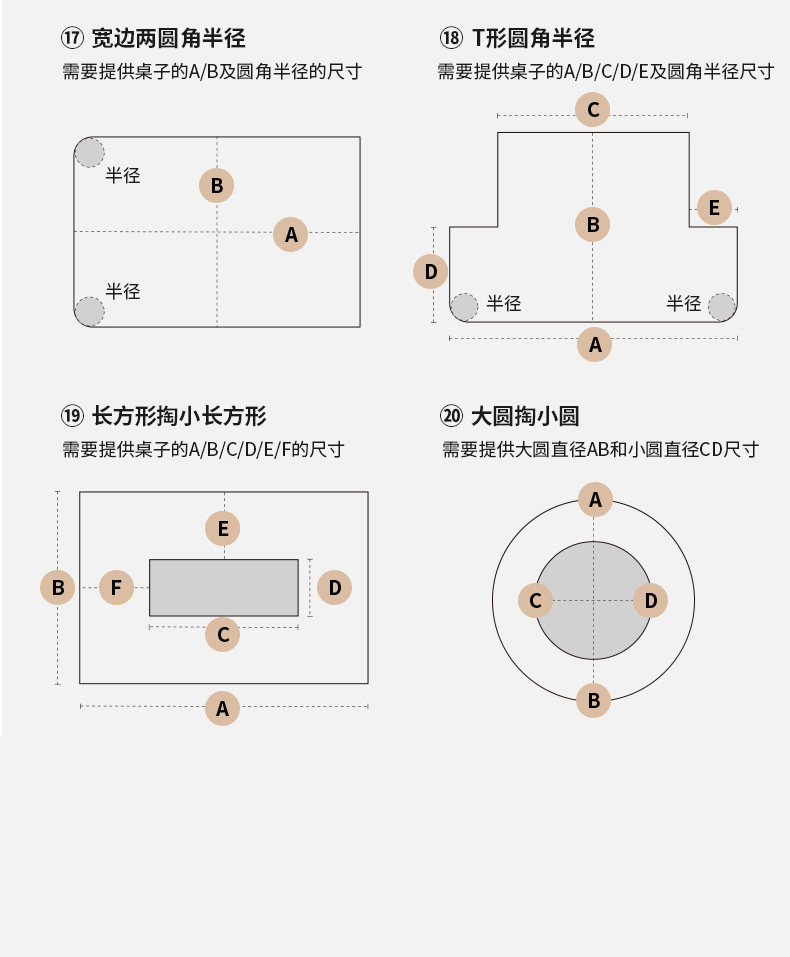 ⑰ 宽边两圆角半径
需要提供桌子的A/B及圆角半径的尺寸

半径
B
A
半径

⑱ T形圆角半径
需要提供桌子的A/B/C/D/E及圆角半径尺寸

C
E
B
D
半径
半径
A

⑲ 长方形掏小长方形
需要提供桌子的A/B/C/D/E/F的尺寸

E
B
F
D
C
A

⑳ 大圆掏小圆
需要提供大圆直径AB和小圆直径CD尺寸

A
C
D
B