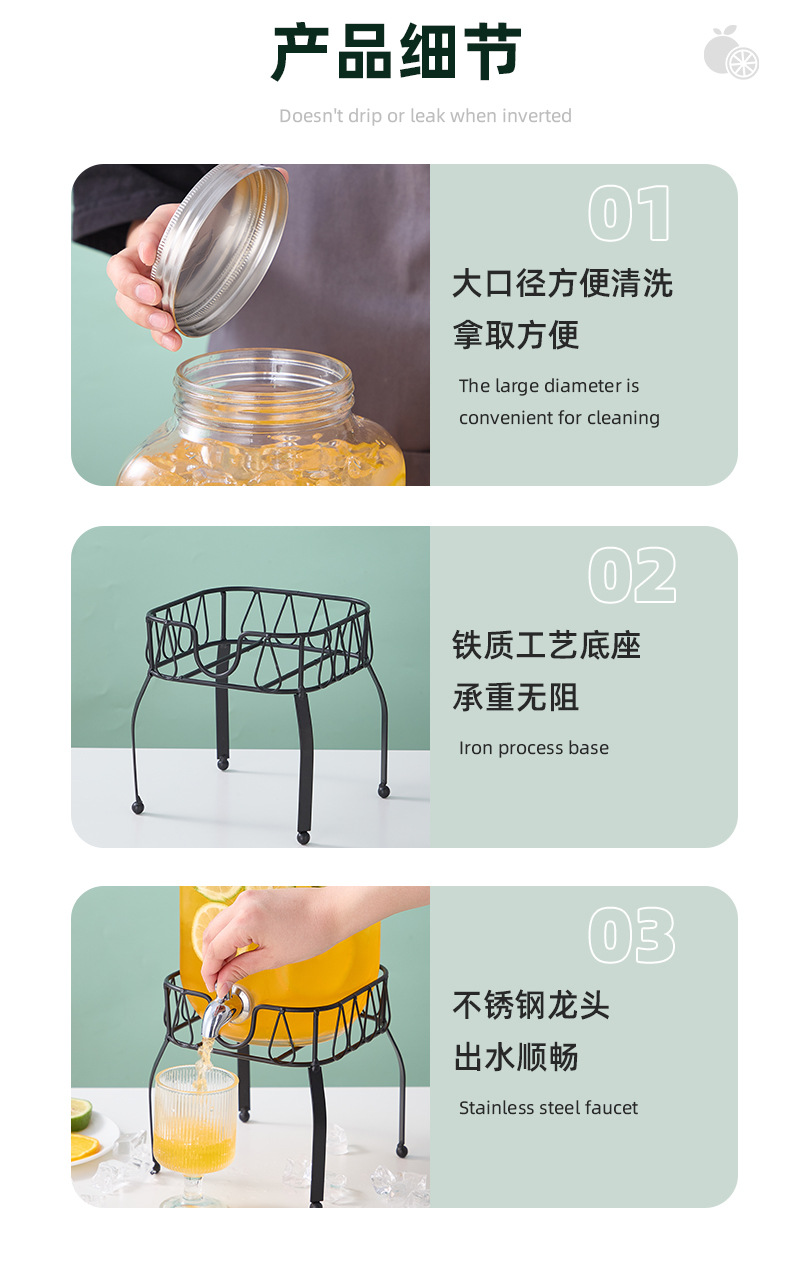 产品细节

Doesn't drip or leak when inverted

01

大口径方便清洗
拿取方便

The large diameter is convenient for cleaning

02

铁质工艺底座
承重无阻

Iron process base

03

不锈钢龙头
出水顺畅

Stainless steel faucet