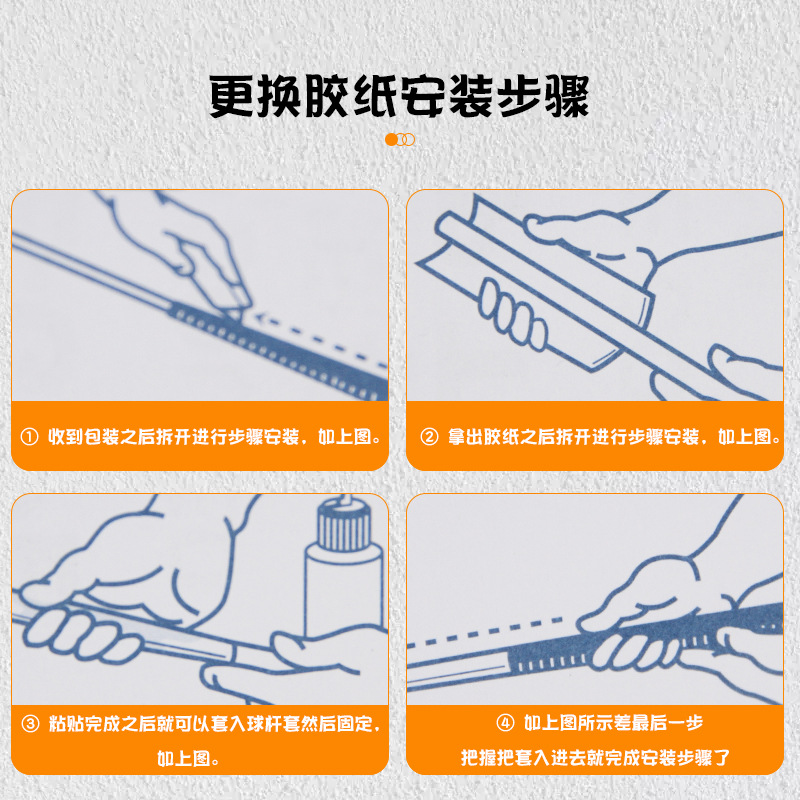 更换胶纸安装步骤

① 收到包装之后拆开进行步骤安装，如上图。

② 拿出胶纸之后拆开进行步骤安装，如上图。

③ 粘贴完成之后就可以套入球杆套然后固定，如上图。

④ 如上图所示差最后一步
把握把套入进去就完成安装步骤了