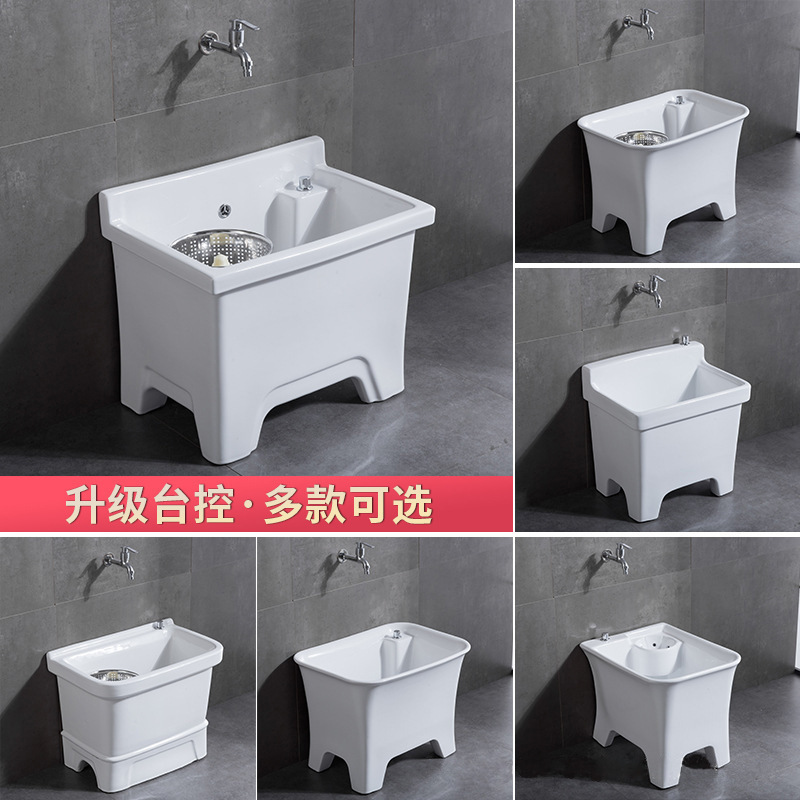 升级台控·多款可选