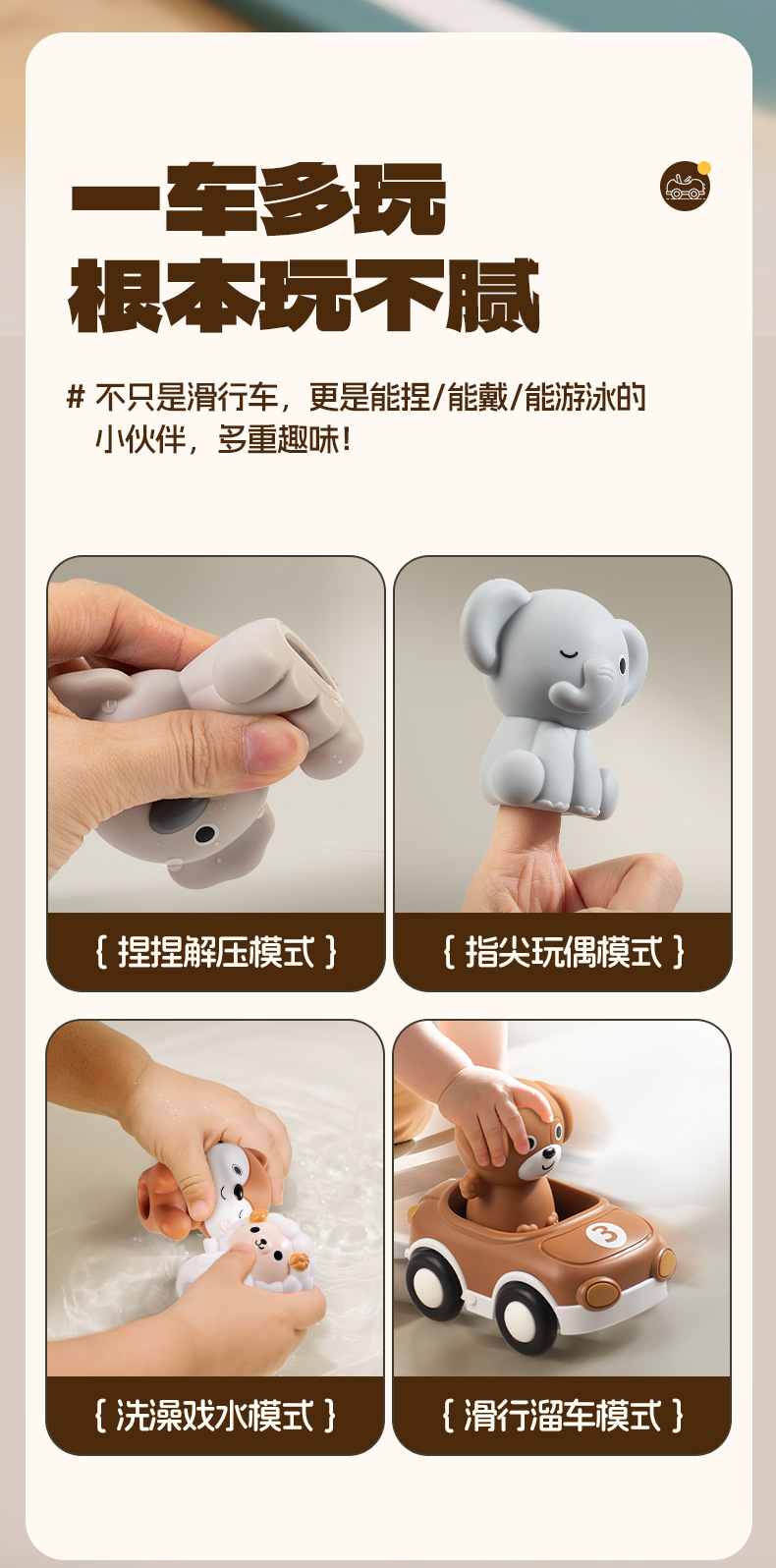 一车多玩
根本玩不腻

# 不只是滑行车，更是能捏/能戴/能游泳的小伙伴，多重趣味！

{ 捏捏解压模式 }

{ 指尖玩偶模式 }

{ 洗澡戏水模式 }

3

{ 滑行溜车模式 }