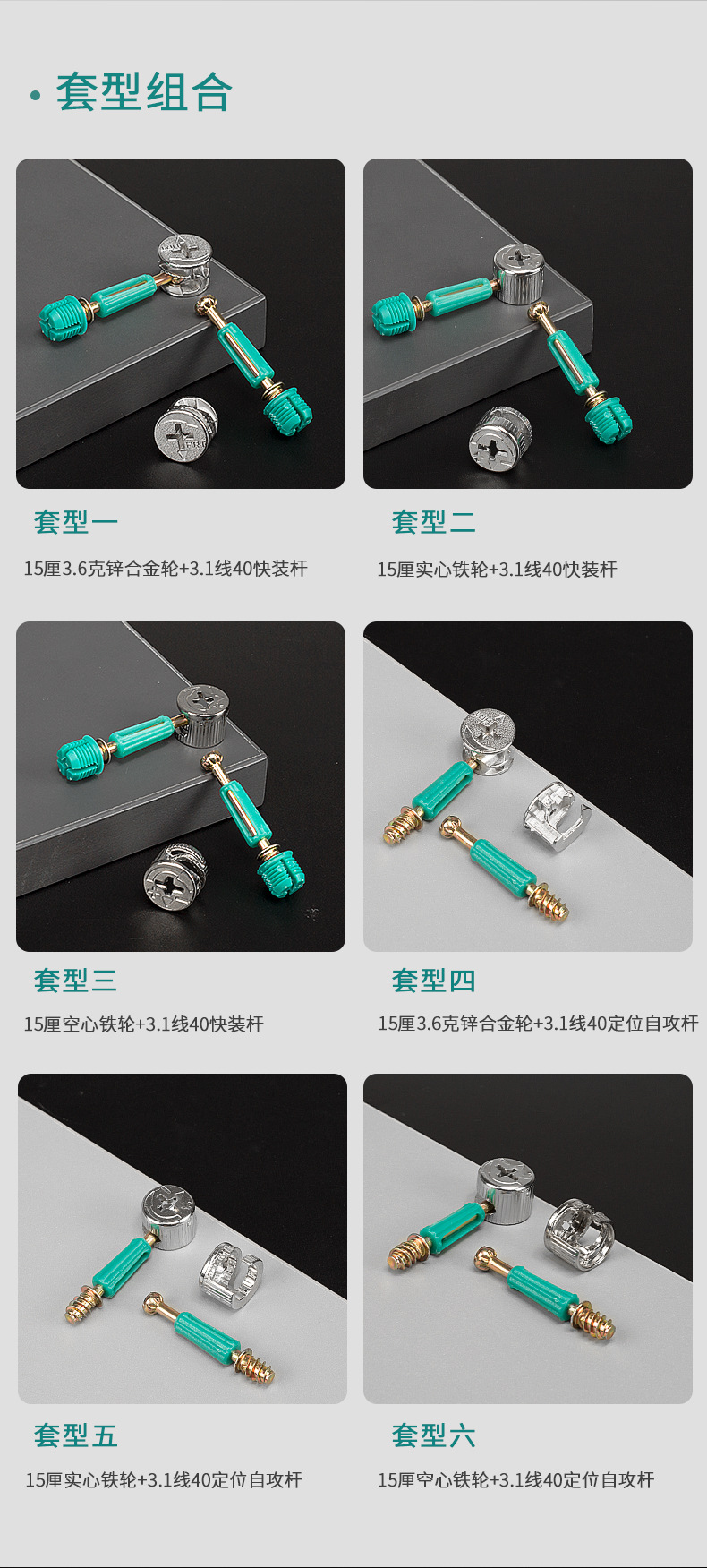 • 套型组合

套型一

15厘3.6克锌合金轮+3.1线40快装杆

套型二

15厘实心铁轮+3.1线40快装杆

套型三

15厘空心铁轮+3.1线40快装杆

套型四

15厘3.6克锌合金轮+3.1线40定位自攻杆

套型五

15厘实心铁轮+3.1线40定位自攻杆

套型六

15厘空心铁轮+3.1线40定位自攻杆