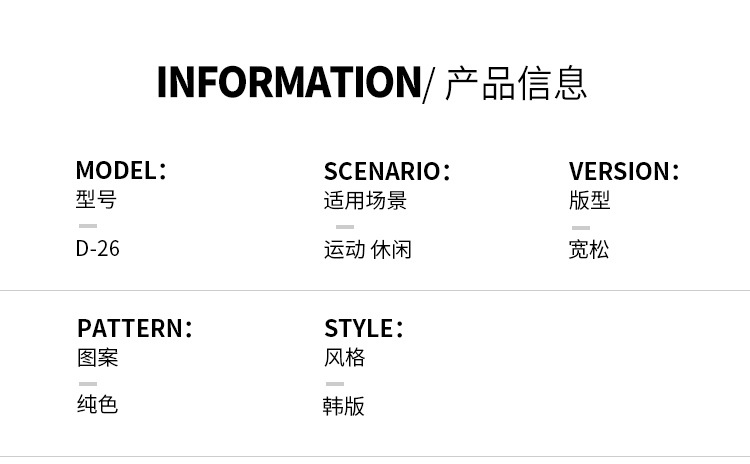 INFORMATION/ 产品信息

MODEL:
型号

D-26

SCENARIO:
适用场景

运动 休闲

VERSION:
版型

宽松

PATTERN:
图案

纯色

STYLE:
风格

韩版