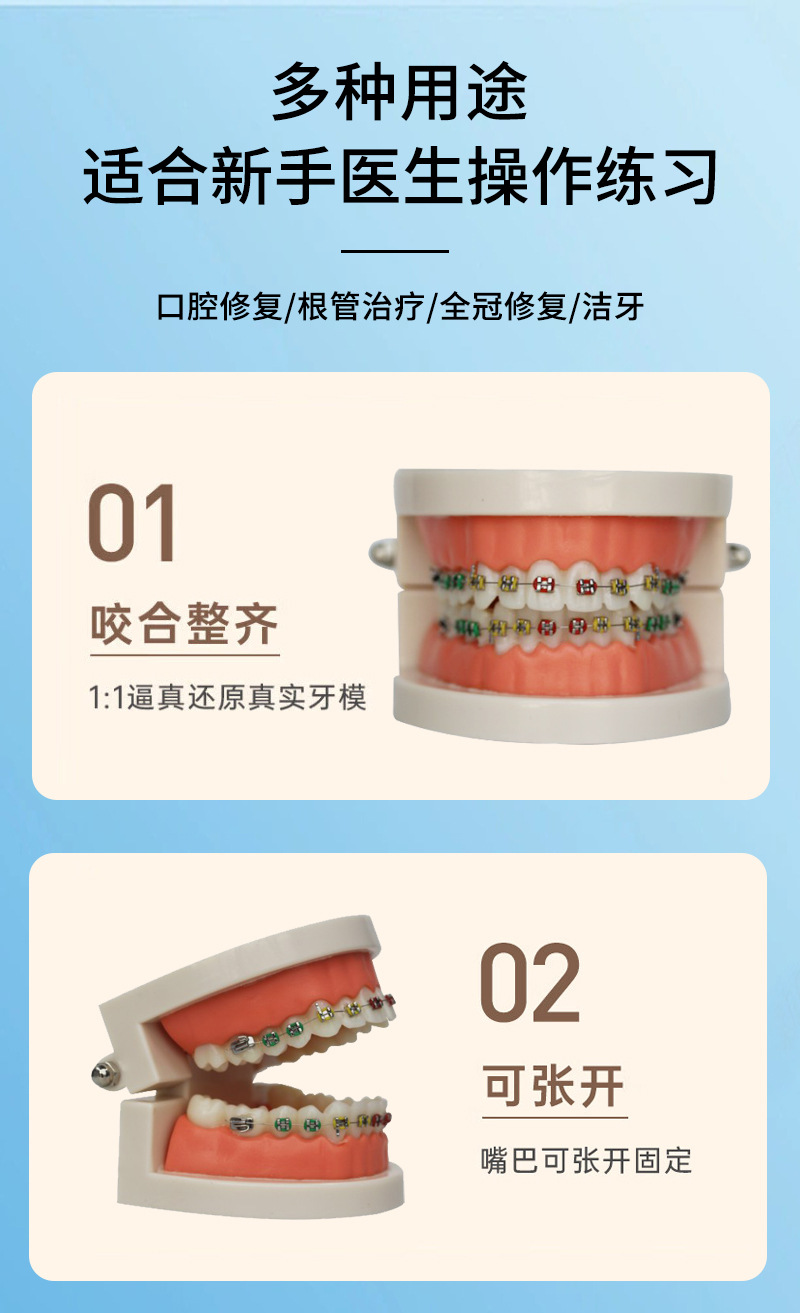 多种用途
适合新手医生操作练习

口腔修复/根管治疗/全冠修复/洁牙

01
咬合整齐
1:1逼真还原真实牙模

02
可张开
嘴巴可张开固定