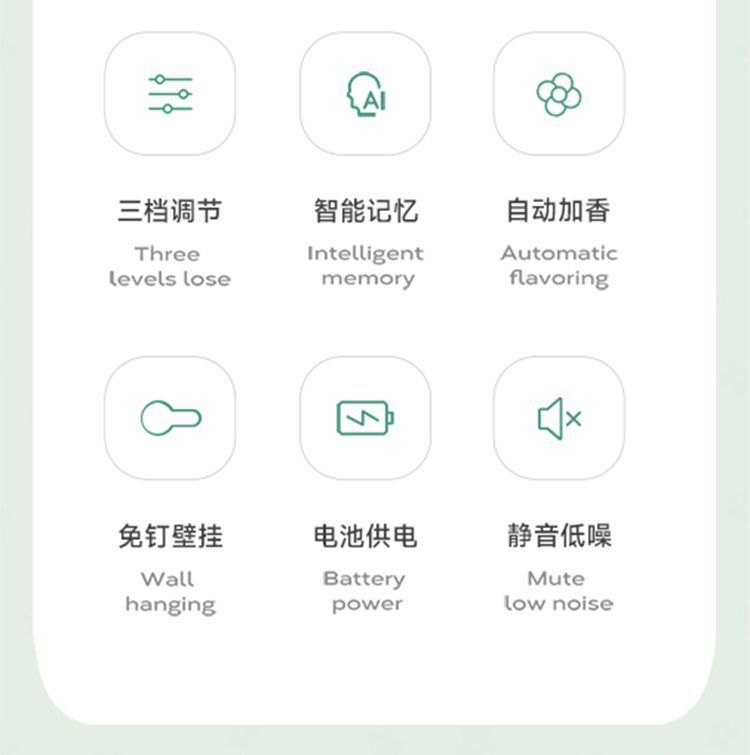 AI

三档调节
Three
levels lose

智能记忆
Intelligent
memory

自动加香
Automatic
flavoring

免钉壁挂
Wall
hanging

电池供电
Battery
power

静音低噪
Mute
low noise