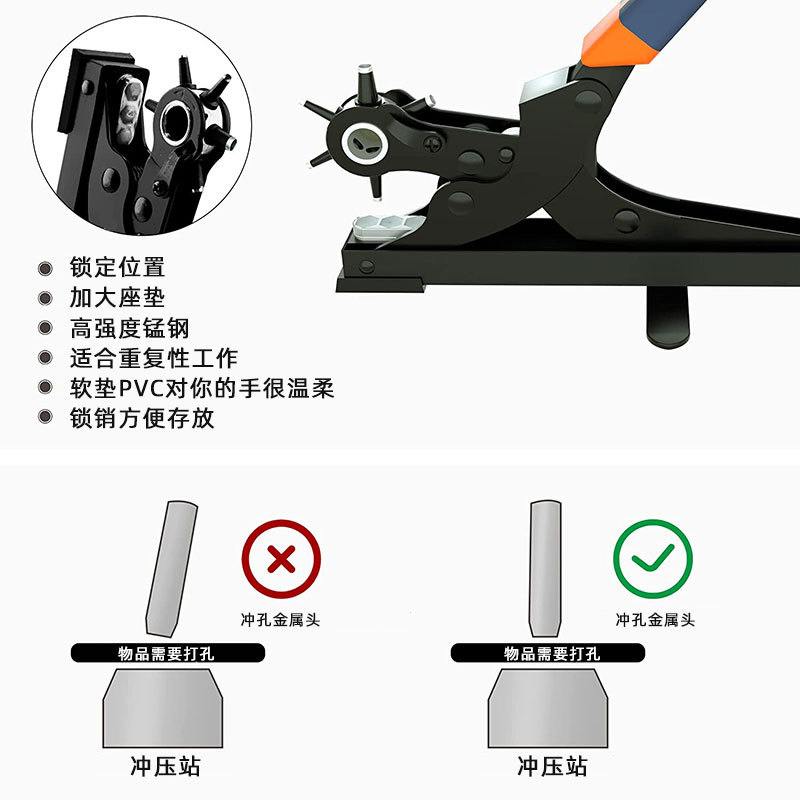 锁定位置
加大座垫
高强度锰钢
适合重复性工作
软垫PVC对你的手很温柔
锁销方便存放

冲孔金属头
物品需要打孔
冲压站

冲孔金属头
物品需要打孔
冲压站