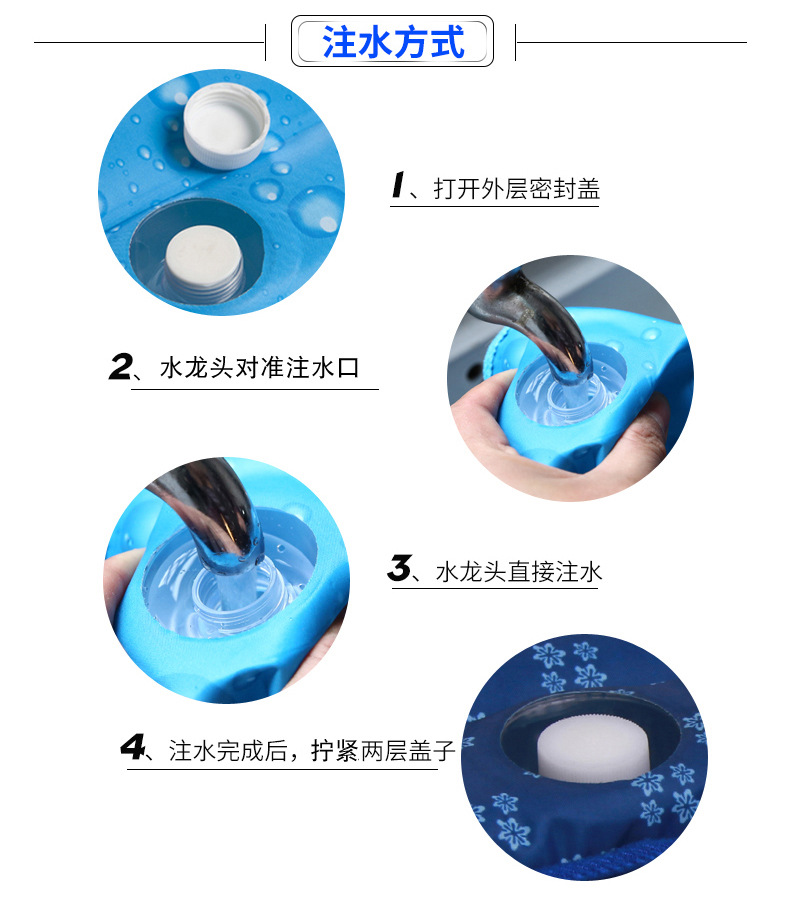 注水方式

1、打开外层密封盖

2、水龙头对准注水口

3、水龙头直接注水

4、注水完成后，拧紧两层盖子