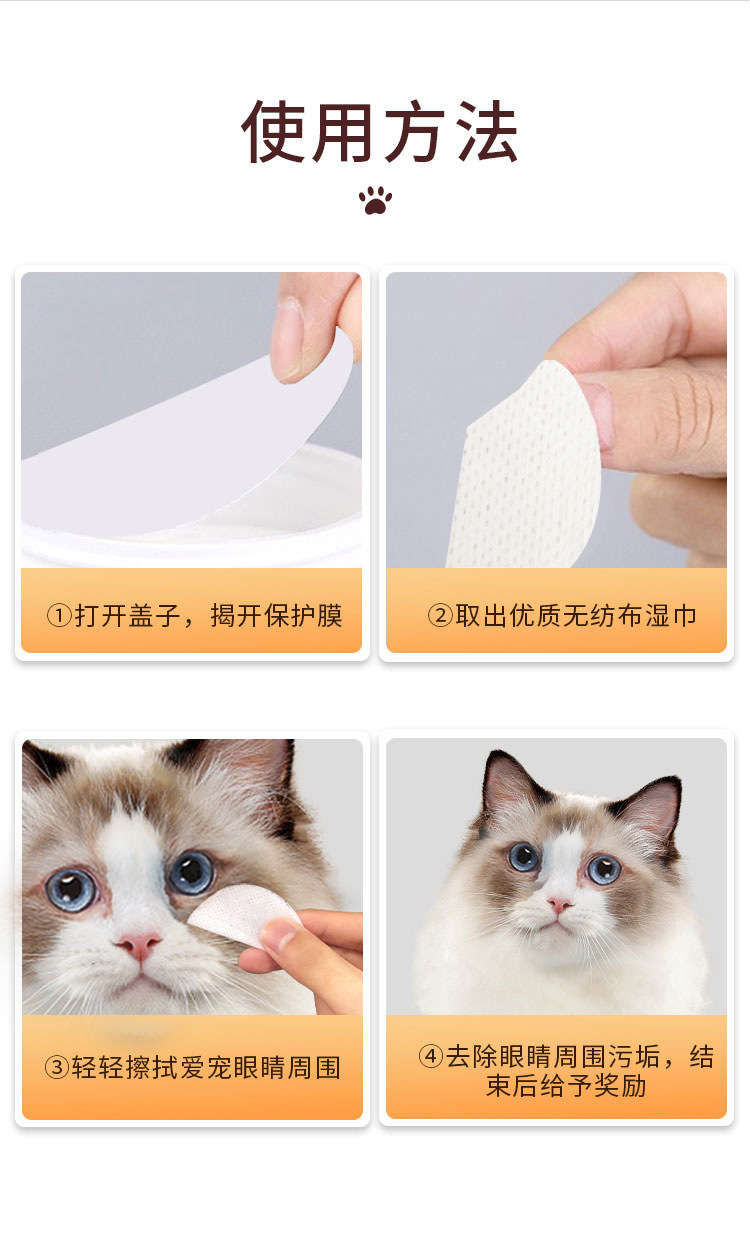 使用方法

①打开盖子，揭开保护膜

②取出优质无纺布湿巾

③轻轻擦拭爱宠眼睛周围

④去除眼睛周围污垢，结束后给予奖励