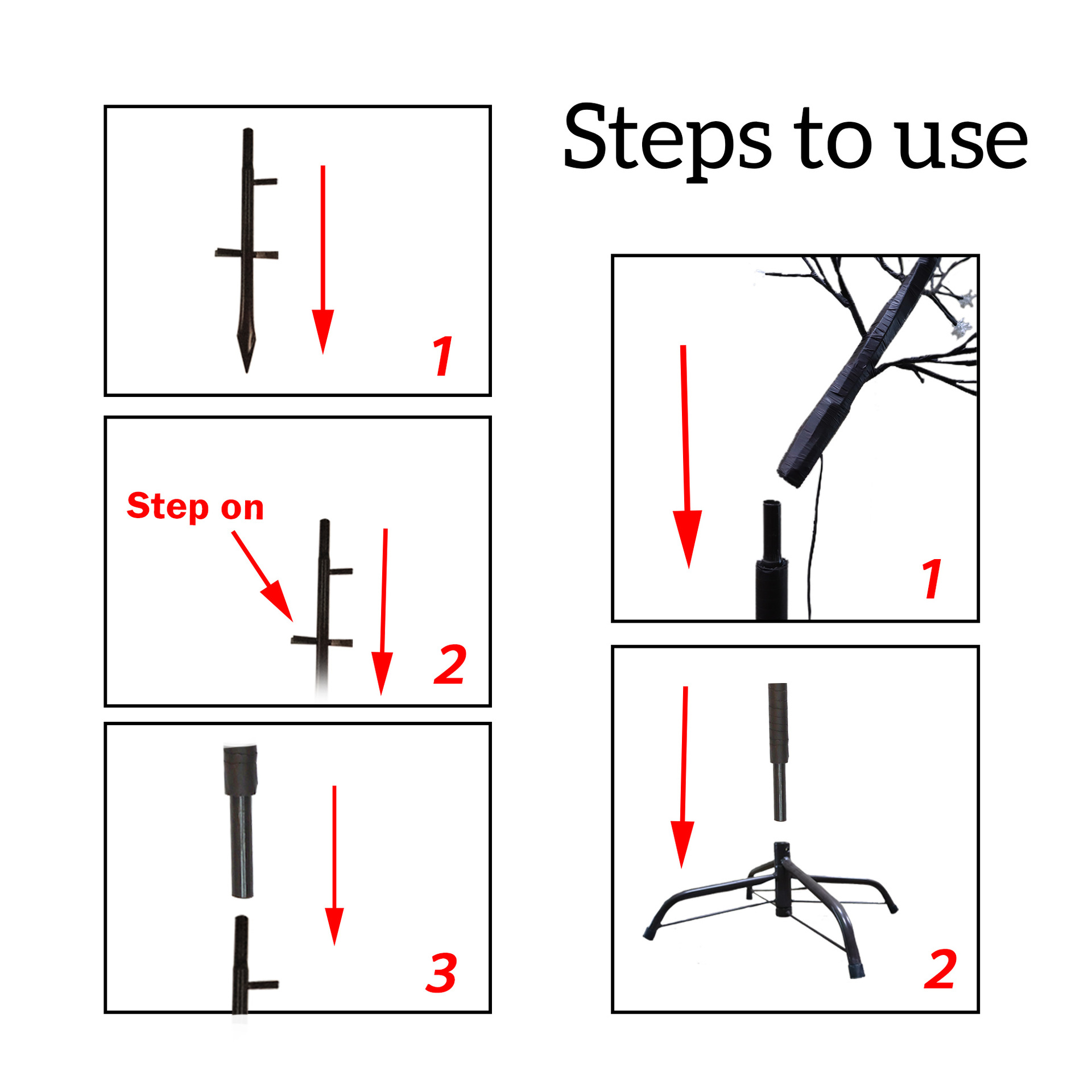 Steps to use

1

Step on

2

3

1

2