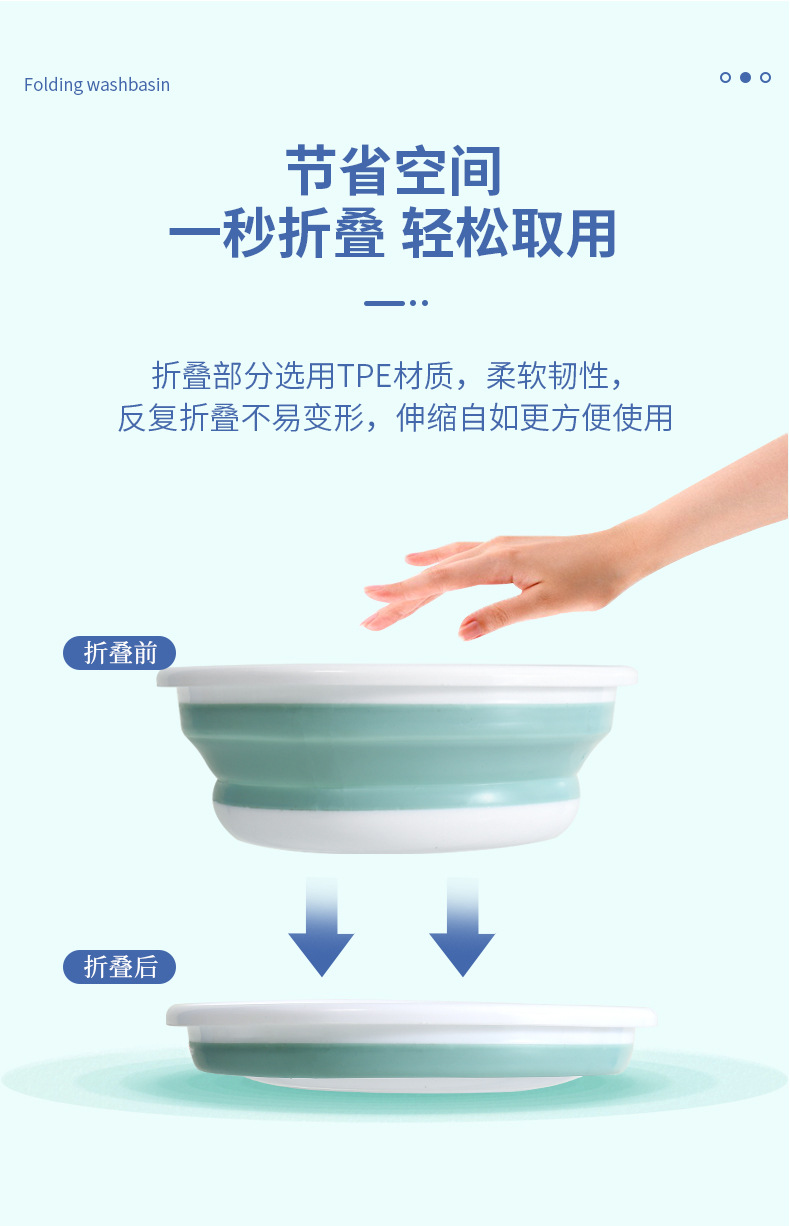 Folding washbasin

节省空间
一秒折叠 轻松取用

折叠部分选用TPE材质，柔软韧性，
反复折叠不易变形，伸缩自如更方便使用

折叠前

折叠后