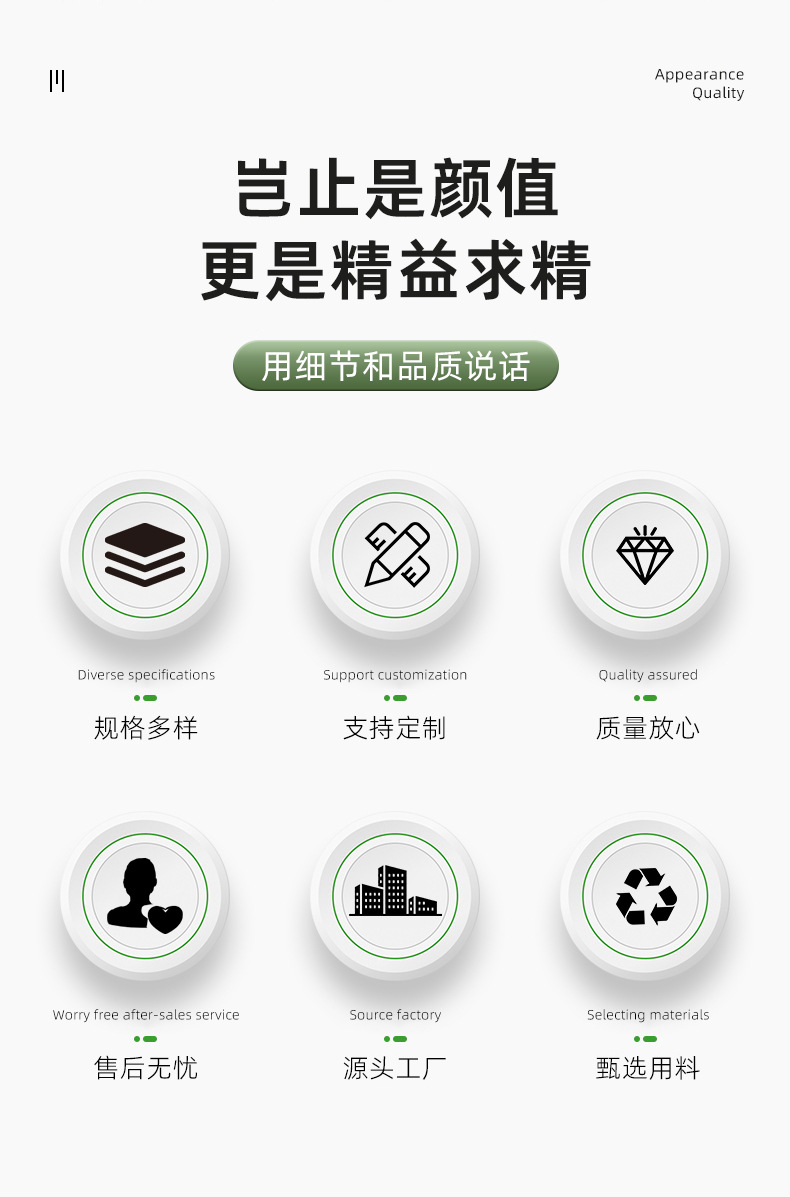 Appearance
Quality

岂止是颜值
更是精益求精

用细节和品质说话

Diverse specifications
规格多样

Support customization
支持定制

Quality assured
质量放心

Worry free after-sales service
售后无忧

Source factory
源头工厂

Selecting materials
甄选用料