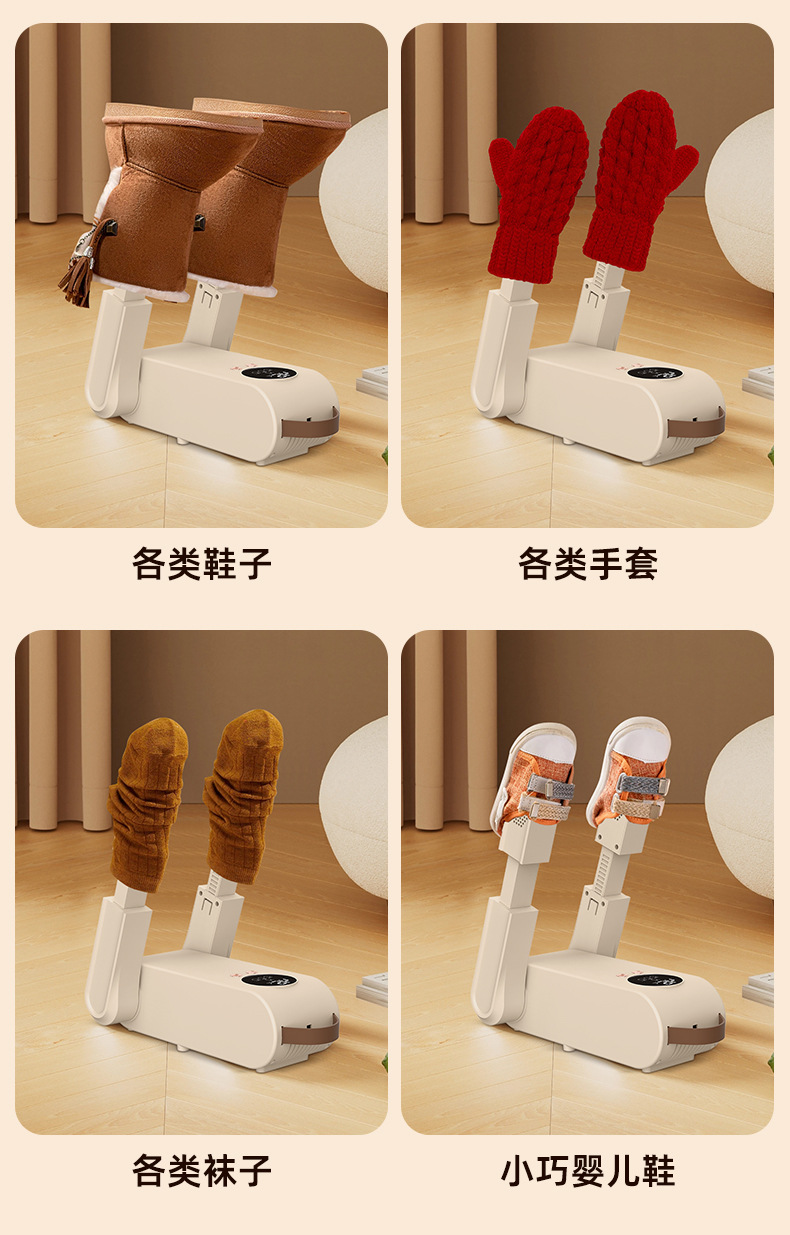 各类鞋子

各类手套

各类袜子

小巧婴儿鞋