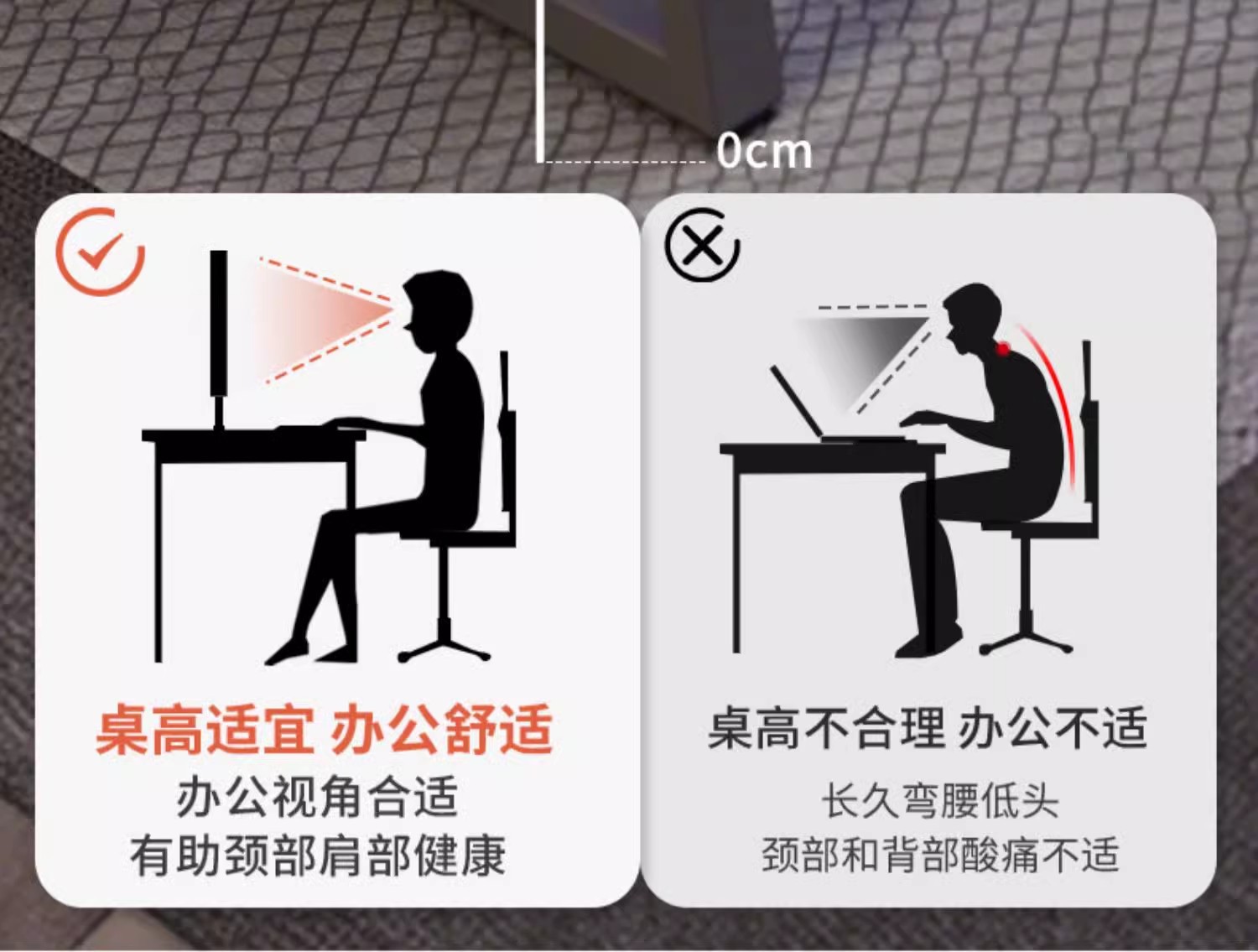 0cm

桌高适宜 办公舒适
办公视角合适
有助颈部肩部健康

桌高不合理 办公不适
长久弯腰低头
颈部和背部酸痛不适