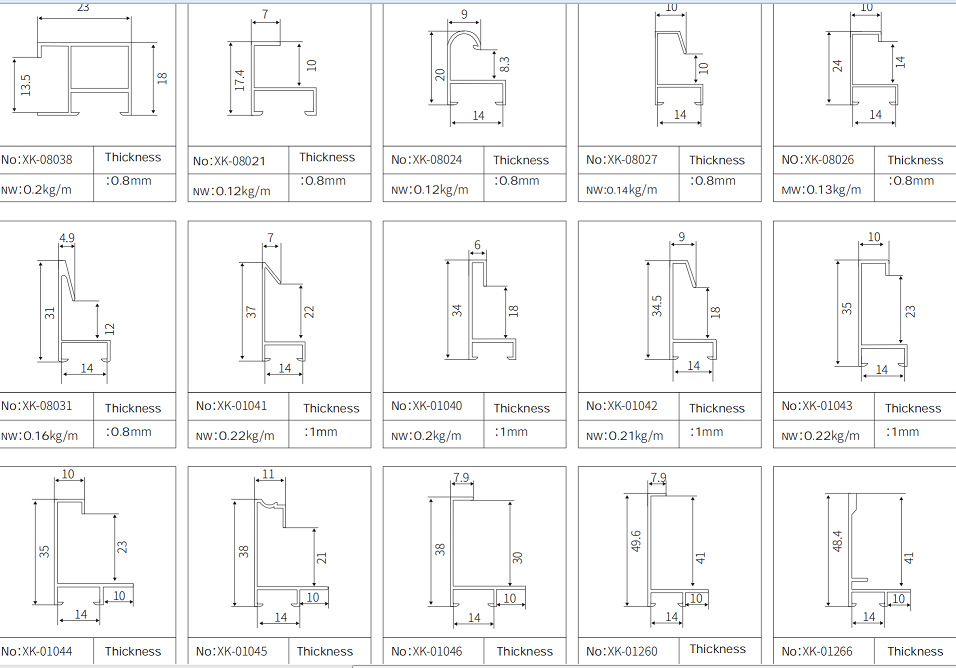 23
13.5
18
No:XK-08038
Thickness
NW:0.2kg/m
:0.8mm

7
17.4
10
No:XK-08021
Thickness
NW:0.12kg/m
:0.8mm

9
20
8.3
14
No:XK-08024
Thickness
NW:0.12kg/m
:0.8mm

10
10
14
No:XK-08027
Thickness
NW:0.14kg/m
:0.8mm

10
24
14
14
NO:XK-08026
Thickness
MW:0.13kg/m
:0.8mm

4.9
31
12
14
No:XK-08031
Thickness
NW:0.16kg/m
:0.8mm

7
37
22
14
No:XK-01041
Thickness
NW:0.22kg/m
:1mm

6
34
18
No:XK-01040
Thickness
NW:0.2kg/m
:1mm

9
34.5
18
14
No:XK-01042
Thickness
NW:0.21kg/m
:1mm

10
35
23
14
No:XK-01043
Thickness
NW:0.22kg/m
:1mm

10
35
23
10
14
No:XK-01044
Thickness

11
38
21
10
14
No:XK-01045
Thickness

7.9
38
30
10
14
No:XK-01046
Thickness

7.9
49.6
41
10
14
No:XK-01260
Thickness

48.4
41
10
14
No:XK-01266
Thickness