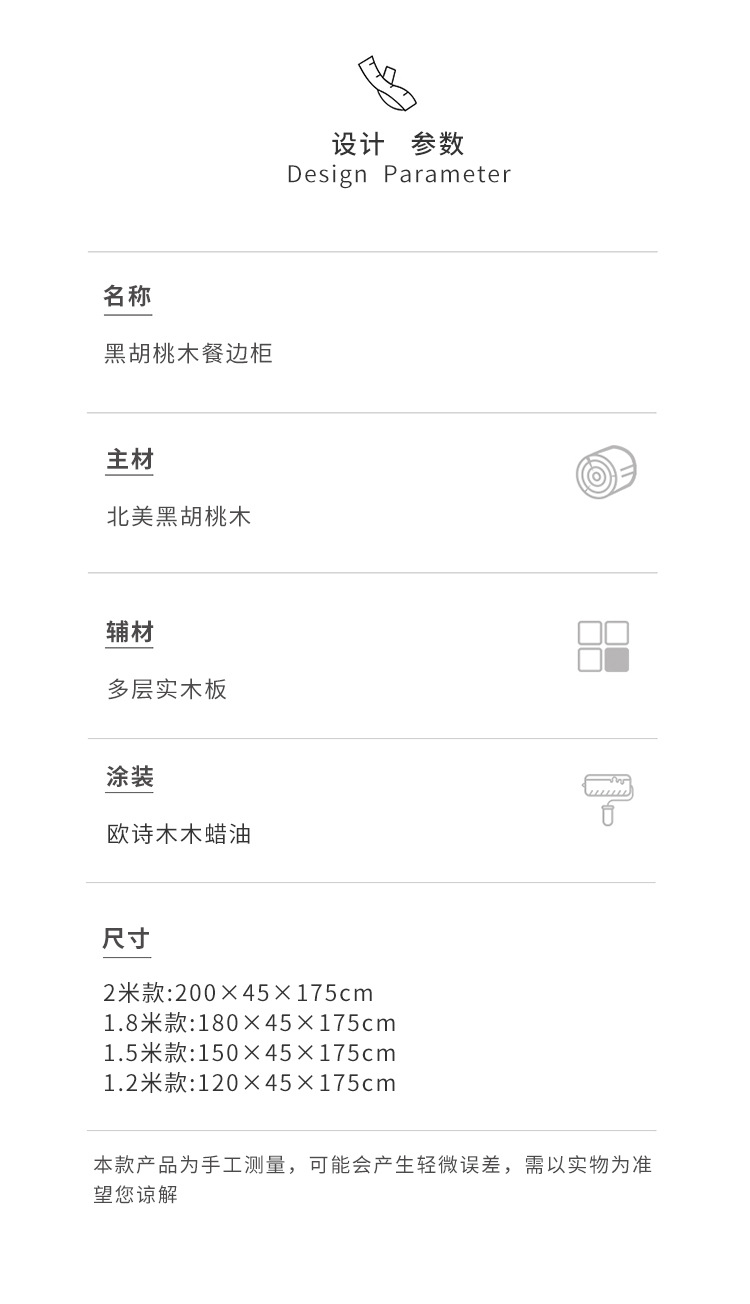 设计 参数
Design Parameter

名称

黑胡桃木餐边柜

主材

北美黑胡桃木

辅材

多层实木板

涂装

欧诗木木蜡油

尺寸

2米款:200×45×175cm
1.8米款:180×45×175cm
1.5米款:150×45×175cm
1.2米款:120×45×175cm

本款产品为手工测量，可能会产生轻微误差，需以实物为准望您谅解