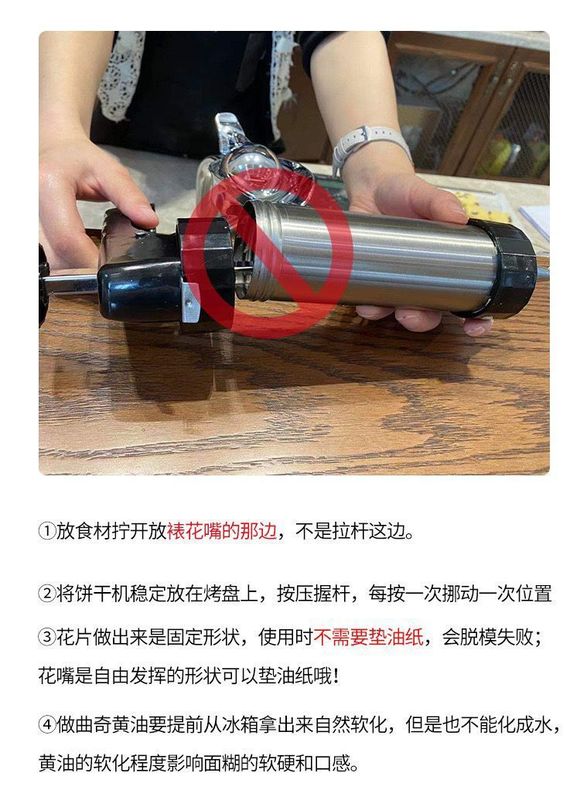 ①放食材拧开放裱花嘴的那边，不是拉杆这边。

②将饼干机稳定放在烤盘上，按压握杆，每按一次挪动一次位置

③花片做出来是固定形状，使用时不需要垫油纸，会脱模失败；花嘴是自由发挥的形状可以垫油纸哦！

④做曲奇黄油要提前从冰箱拿出来自然软化，但是也不能化成水，黄油的软化程度影响面糊的软硬和口感。