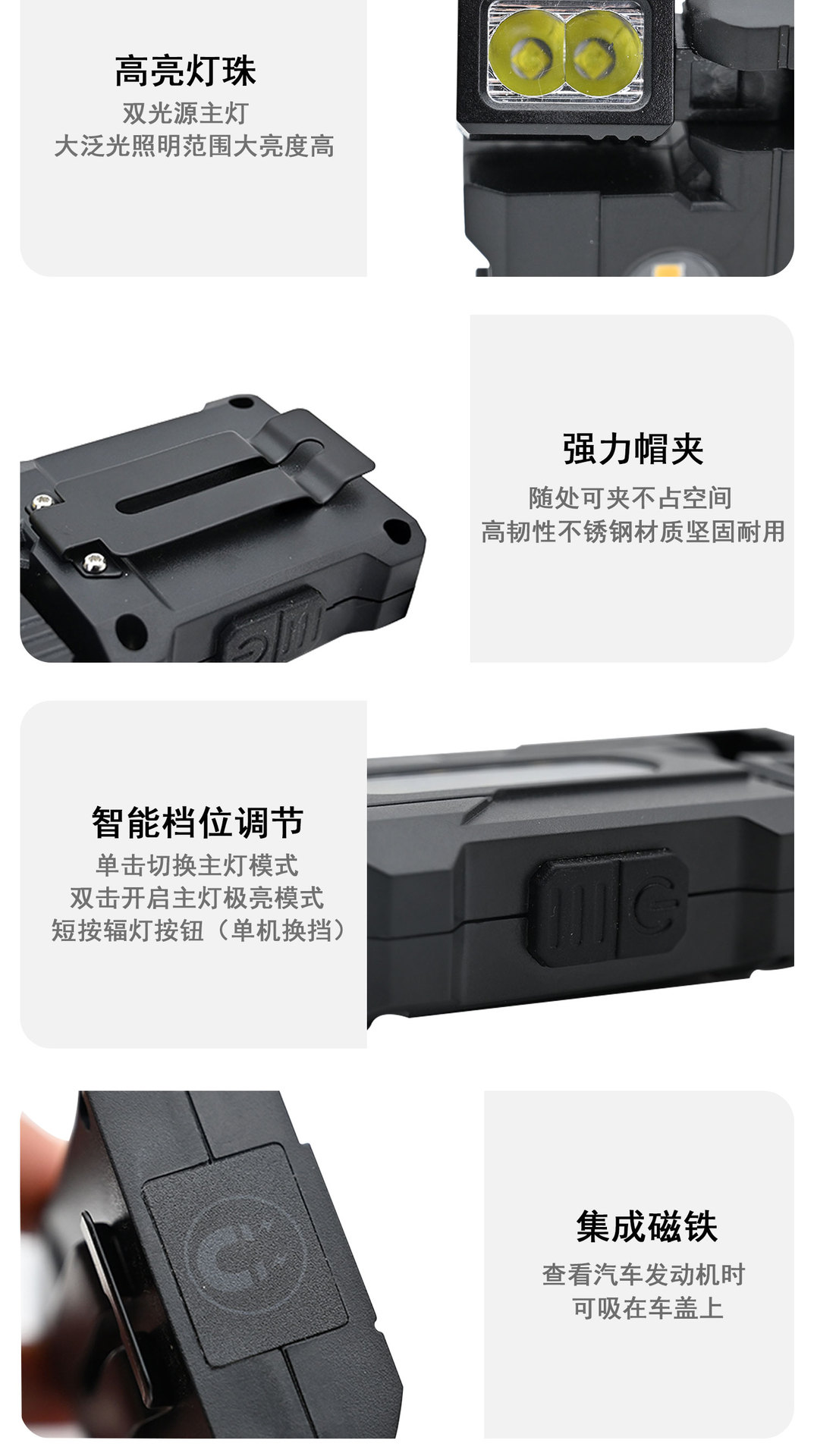 高亮灯珠
双光源主灯
大泛光照明范围大亮度高

强力帽夹
随处可夹不占空间
高韧性不锈钢材质坚固耐用

智能档位调节
单击切换主灯模式
双击开启主灯极亮模式
短按辐灯按钮（单机换挡）

集成磁铁
查看汽车发动机时
可吸在车盖上