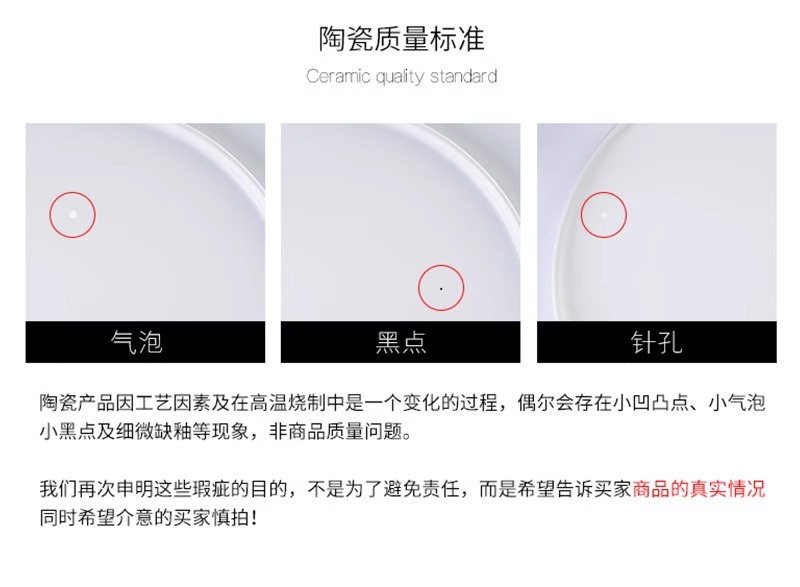 陶瓷质量标准

Ceramic quality standard

气泡

黑点

针孔

陶瓷产品因工艺因素及在高温烧制中是一个变化的过程，偶尔会存在小凹凸点、小气泡小黑点及细微缺釉等现象，非商品质量问题。

我们再次申明这些瑕疵的目的，不是为了避免责任，而是希望告诉买家商品的真实情况同时希望介意的买家慎拍！