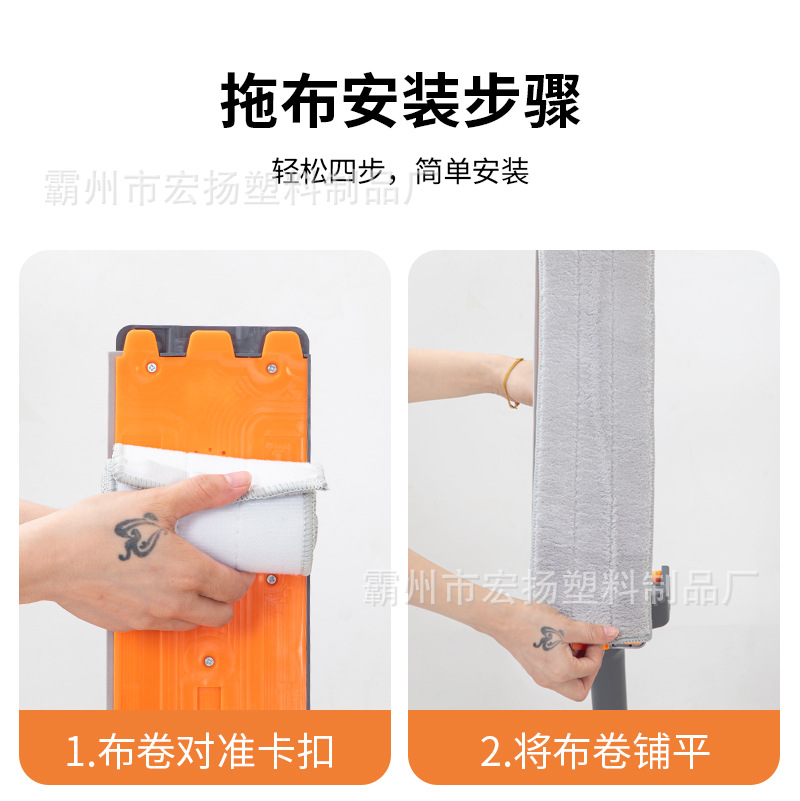 拖布安装步骤

轻松四步，简单安装

霸州市宏扬塑料制品厂

霸州市宏扬塑料制品厂

1.布卷对准卡扣

2.将布卷铺平