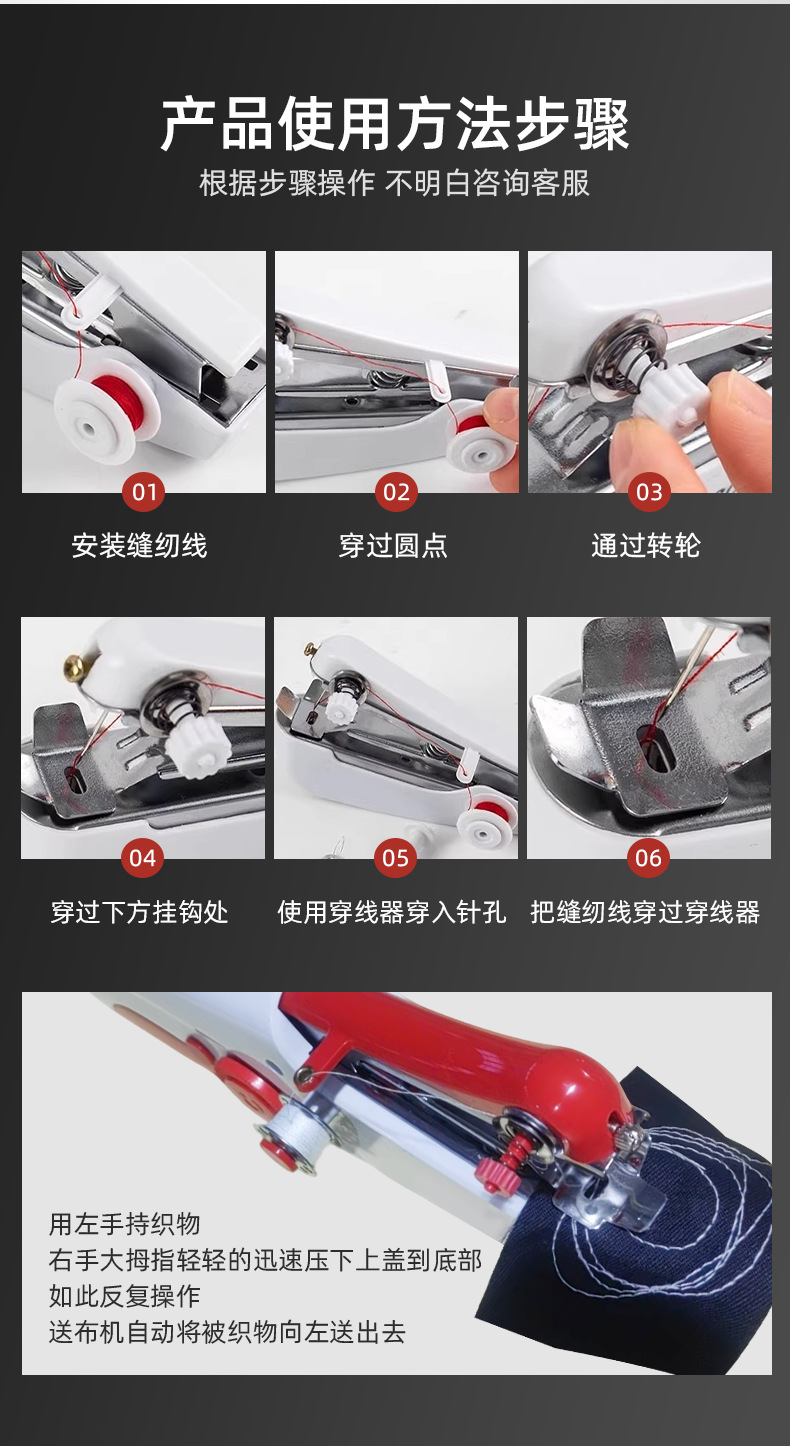 产品使用方法步骤

根据步骤操作 不明白咨询客服

01

安装缝纫线

02

穿过圆点

03

通过转轮

04

穿过下方挂钩处

05

使用穿线器穿入针孔

06

把缝纫线穿过穿线器

用左手持织物
右手大拇指轻轻的迅速压下上盖到底部
如此反复操作
送布机自动将被织物向左送出去