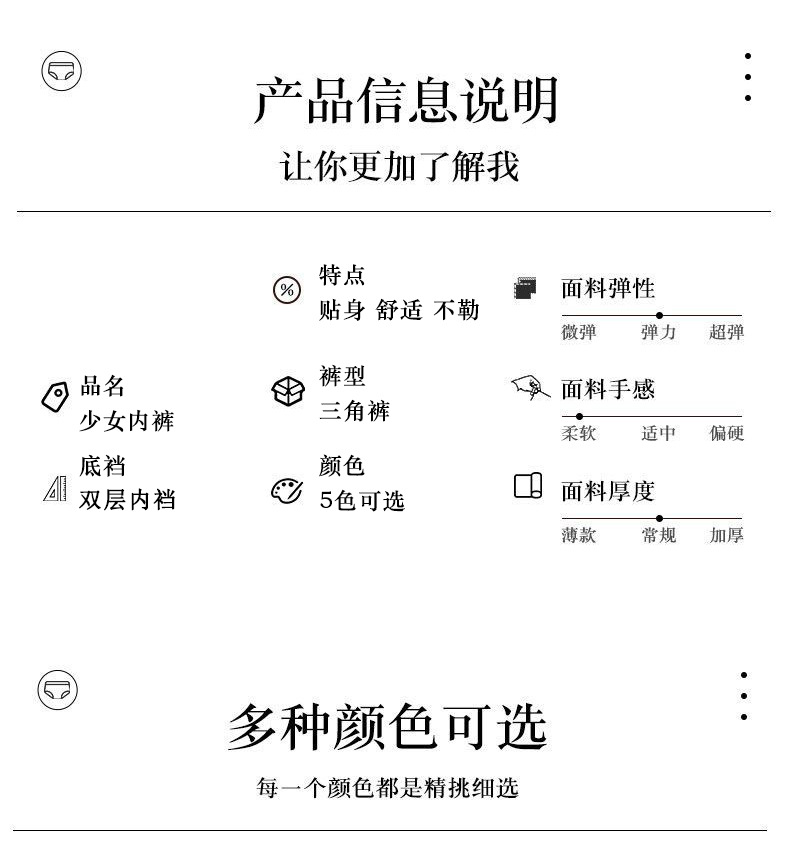 产品信息说明
让你更加了解我

品名
少女内裤

底裆
双层内裆

特点
贴身 舒适 不勒

裤型
三角裤

颜色
5色可选

面料弹性
微弹 弹力 超弹

面料手感
柔软 适中 偏硬

面料厚度
薄款 常规 加厚

多种颜色可选
每一个颜色都是精挑细选