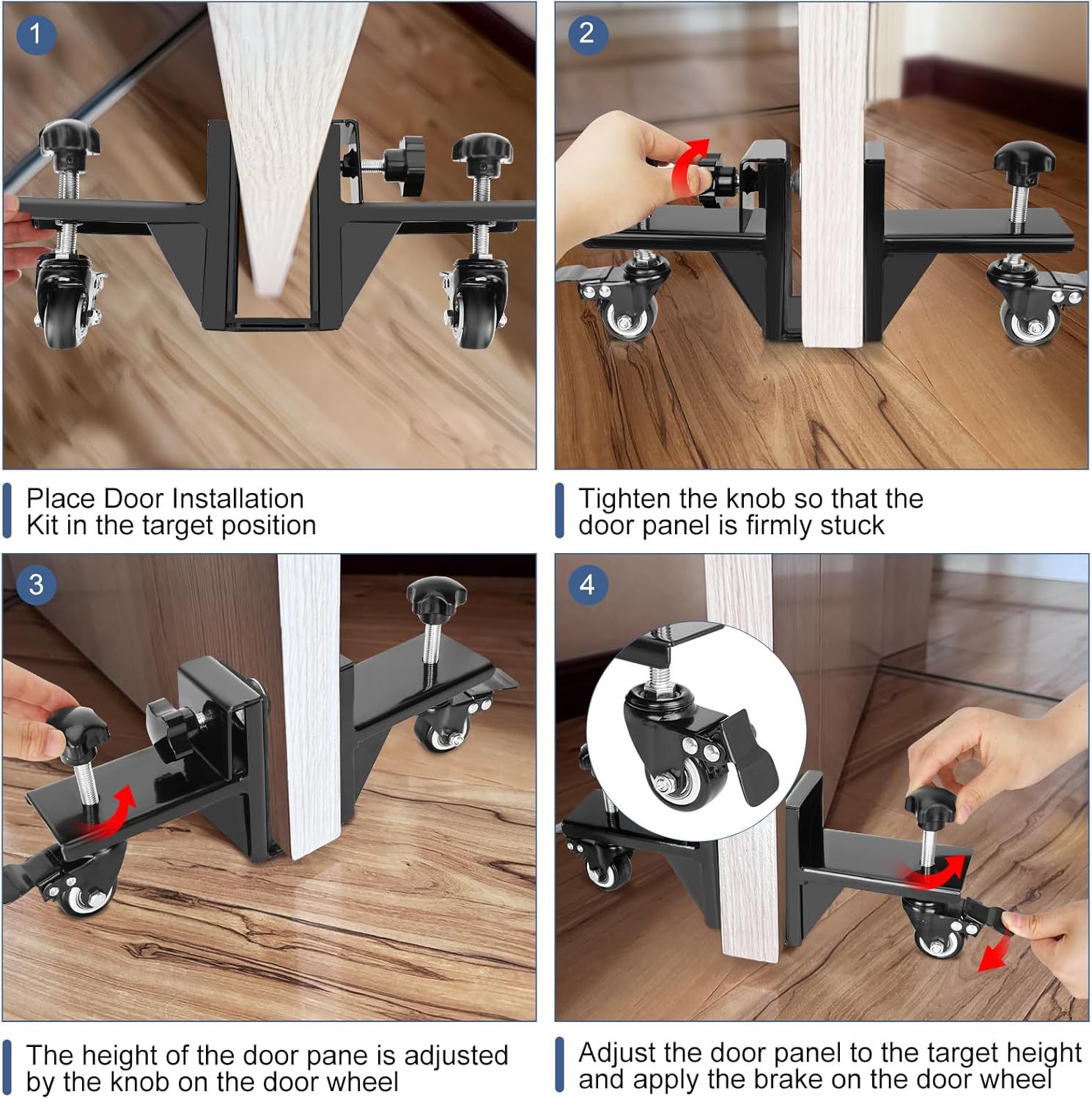 1

Place Door Installation Kit in the target position

2

Tighten the knob so that the door panel is firmly stuck

3

The height of the door pane is adjusted by the knob on the door wheel

4

Adjust the door panel to the target height and apply the brake on the door wheel