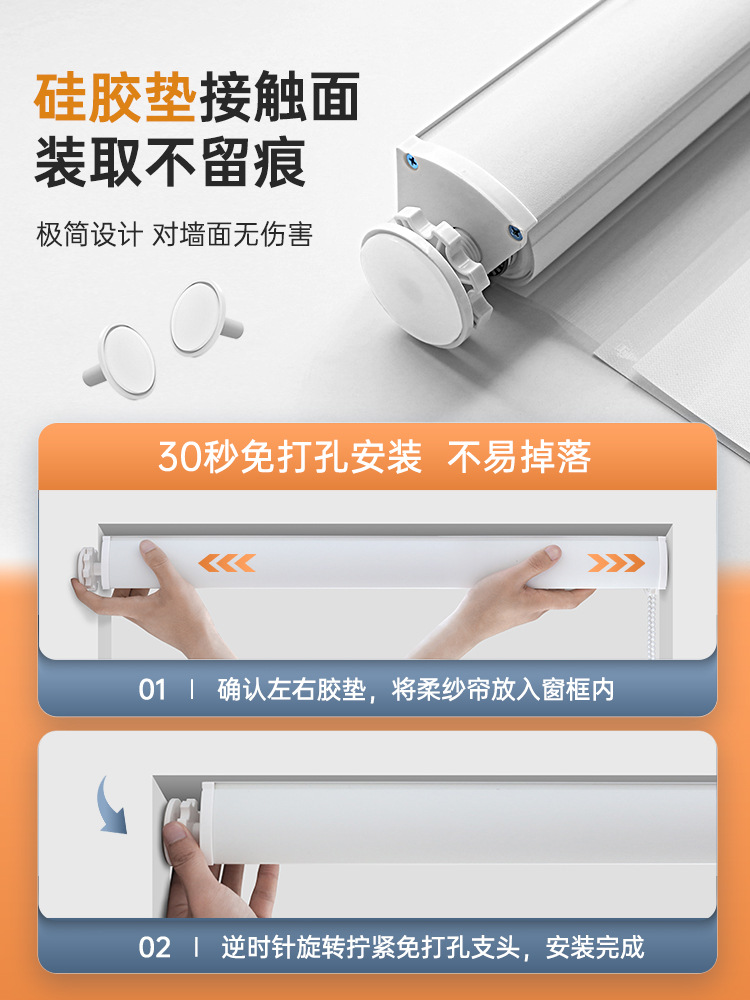 硅胶垫接触面
装取不留痕

极简设计 对墙面无伤害

30秒免打孔安装 不易掉落

01 | 确认左右胶垫，将柔纱帘放入窗框内

02 | 逆时针旋转拧紧免打孔支头，安装完成