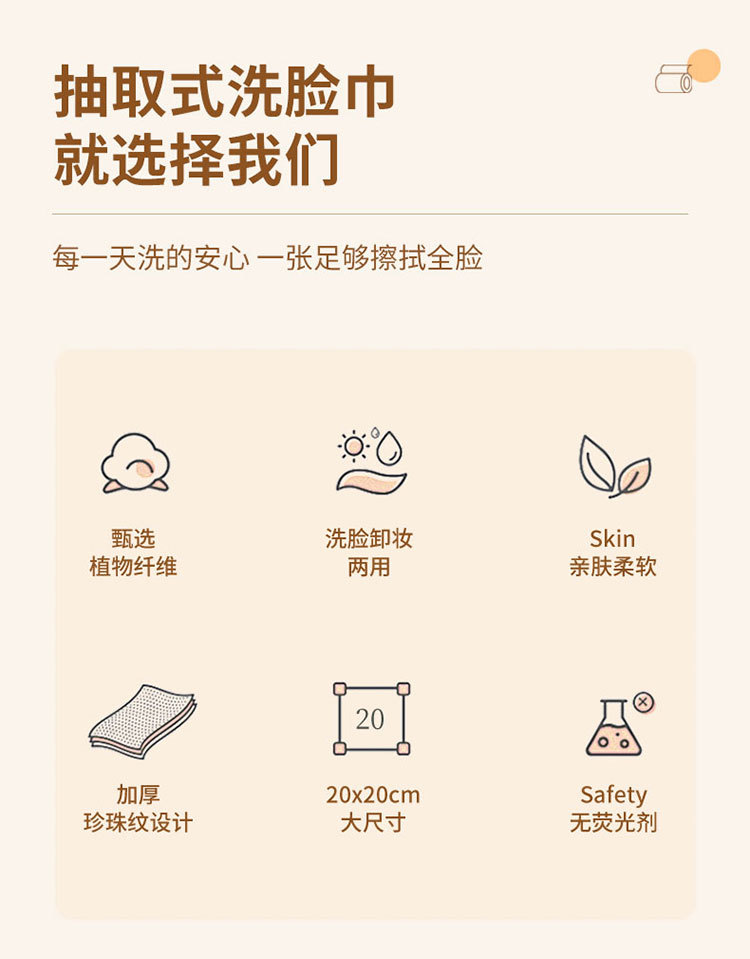 抽取式洗脸巾
就选择我们

每一天洗的安心 一张足够擦拭全脸

甄选
植物纤维

洗脸卸妆
两用

Skin
亲肤柔软

加厚
珍珠纹设计

20

20x20cm
大尺寸

Safety
无荧光剂