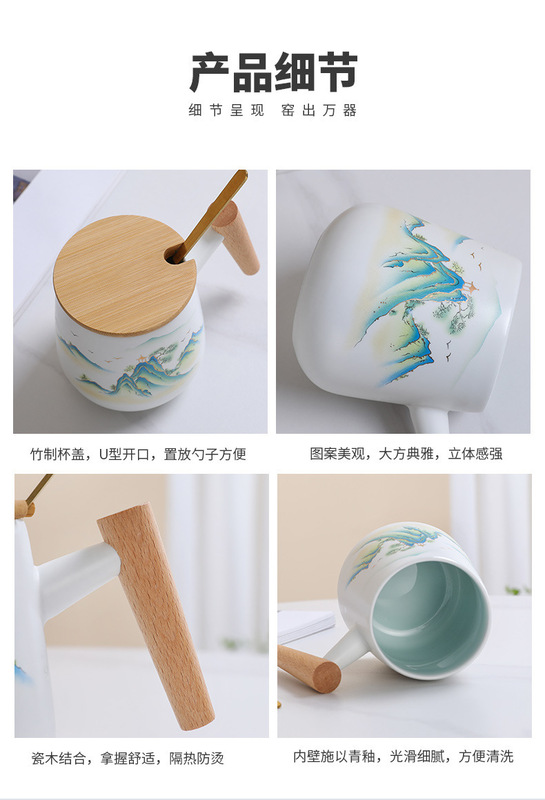 产品细节

细节呈现 窑出万器

竹制杯盖，U型开口，置放勺子方便

图案美观，大方典雅，立体感强

瓷木结合，拿握舒适，隔热防烫

内壁施以青釉，光滑细腻，方便清洗