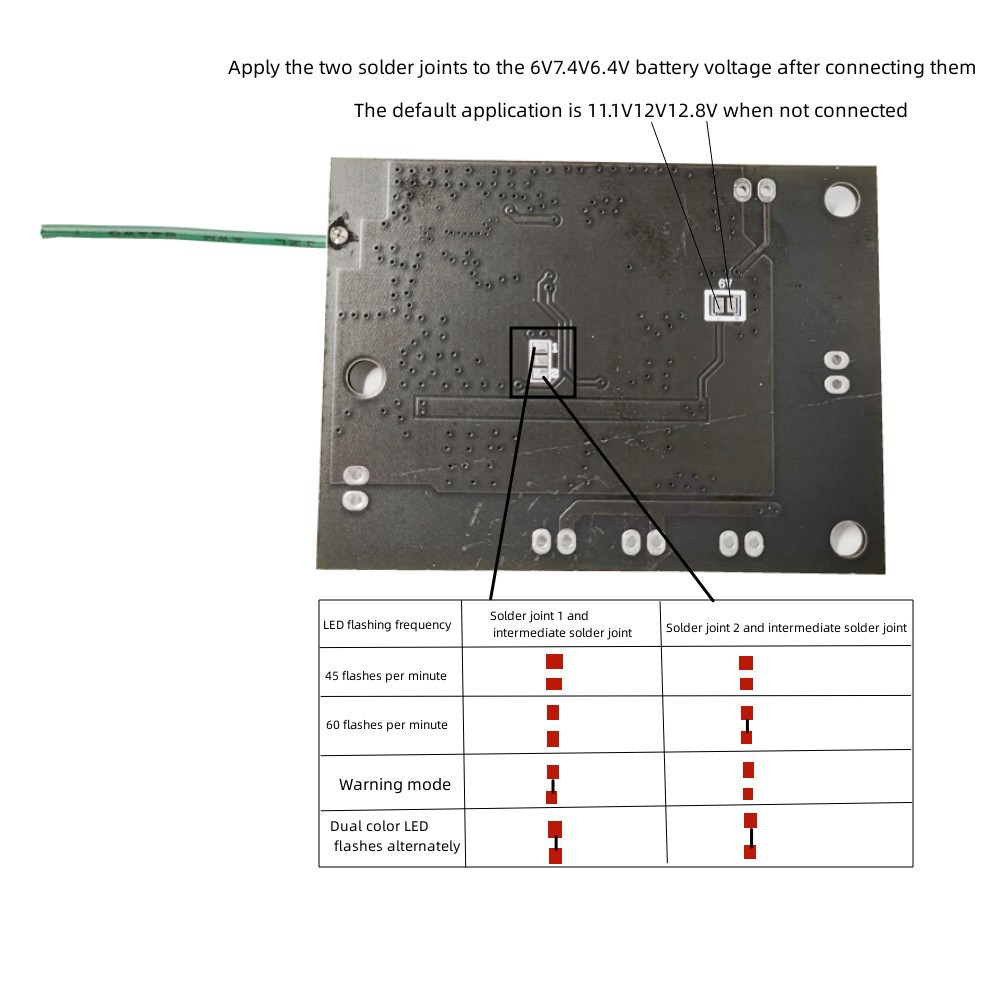 Apply the two solder joints to the 6V7.4V6.4V battery voltage after connecting them

The default application is 11.1V12V12.8V when not connected

6V

| LED flashing frequency | Solder joint 1 and intermediate solder joint | Solder joint 2 and intermediate solder joint |
|---|---|---|
| 45 flashes per minute | | |
| 60 flashes per minute | | |
| Warning mode | | |
| Dual color LED flashes alternately | | |