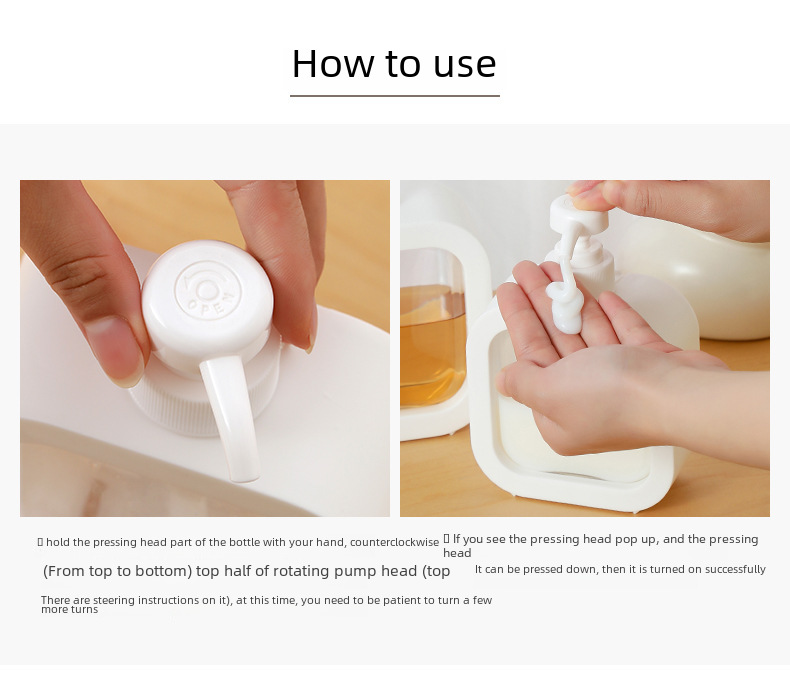 How to use

OPEN

▯ hold the pressing head part of the bottle with your hand, counterclockwise

(From top to bottom) top half of rotating pump head (top

There are steering instructions on it), at this time, you need to be patient to turn a few more turns

▯ If you see the pressing head pop up, and the pressing head

It can be pressed down, then it is turned on successfully