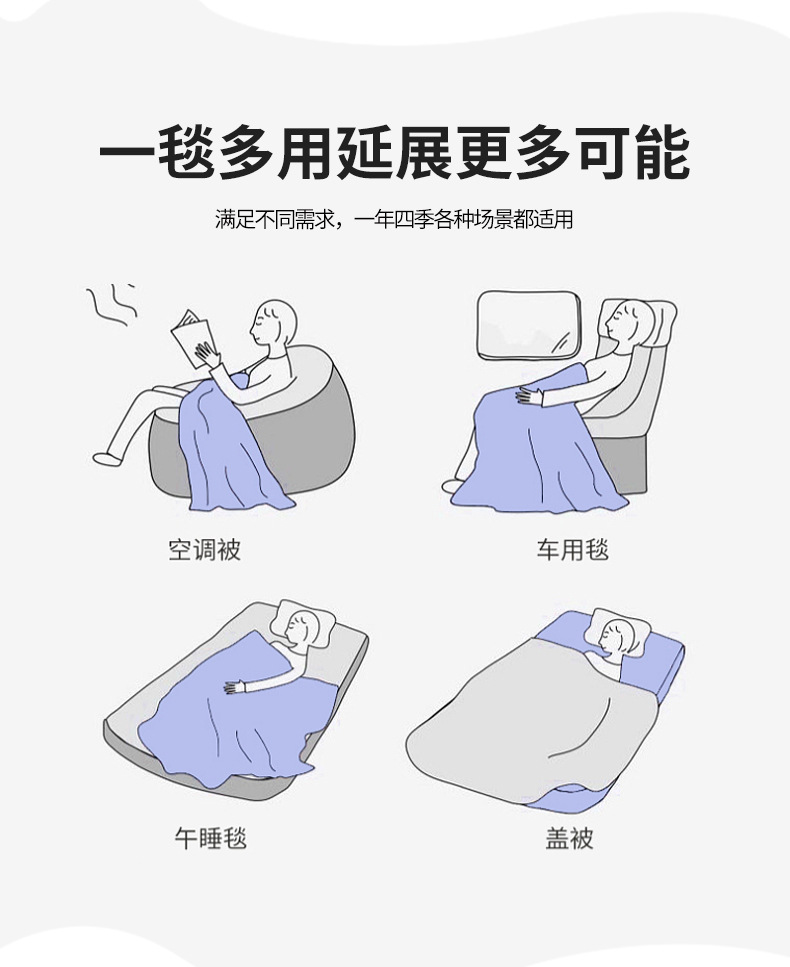 一毯多用延展更多可能

满足不同需求，一年四季各种场景都适用

空调被

车用毯

午睡毯

盖被