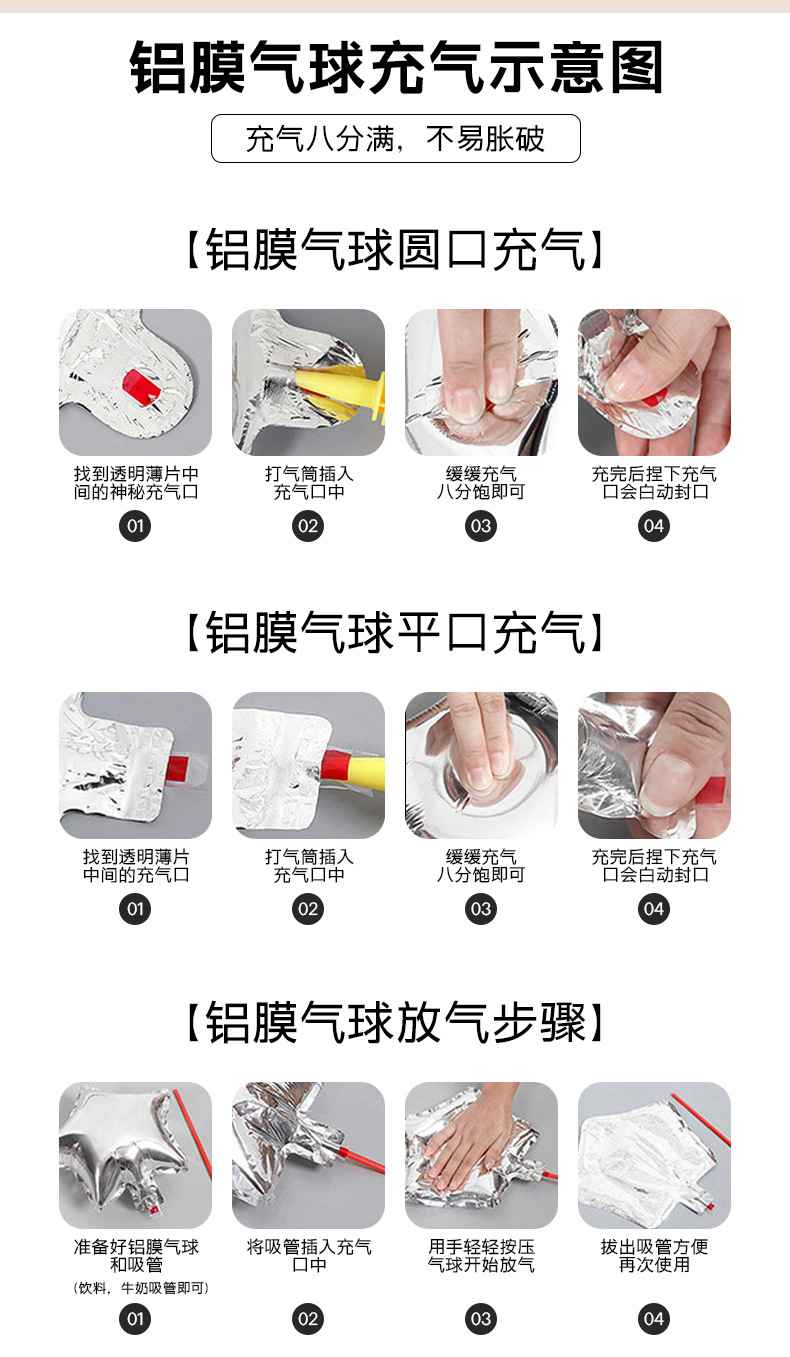 铝膜气球充气示意图

充气八分满，不易胀破

【铝膜气球圆口充气】

找到透明薄片中间的神秘充气口
01

打气筒插入充气口中
02

缓缓充气八分饱即可
03

充完后捏下充气口会自动封口
04

【铝膜气球平口充气】

找到透明薄片中间的充气口
01

打气筒插入充气口中
02

缓缓充气八分饱即可
03

充完后捏下充气口会自动封口
04

【铝膜气球放气步骤】

准备好铝膜气球和吸管
（饮料，牛奶吸管即可）
01

将吸管插入充气口中
02

用手轻轻按压气球开始放气
03

拔出吸管方便再次使用
04