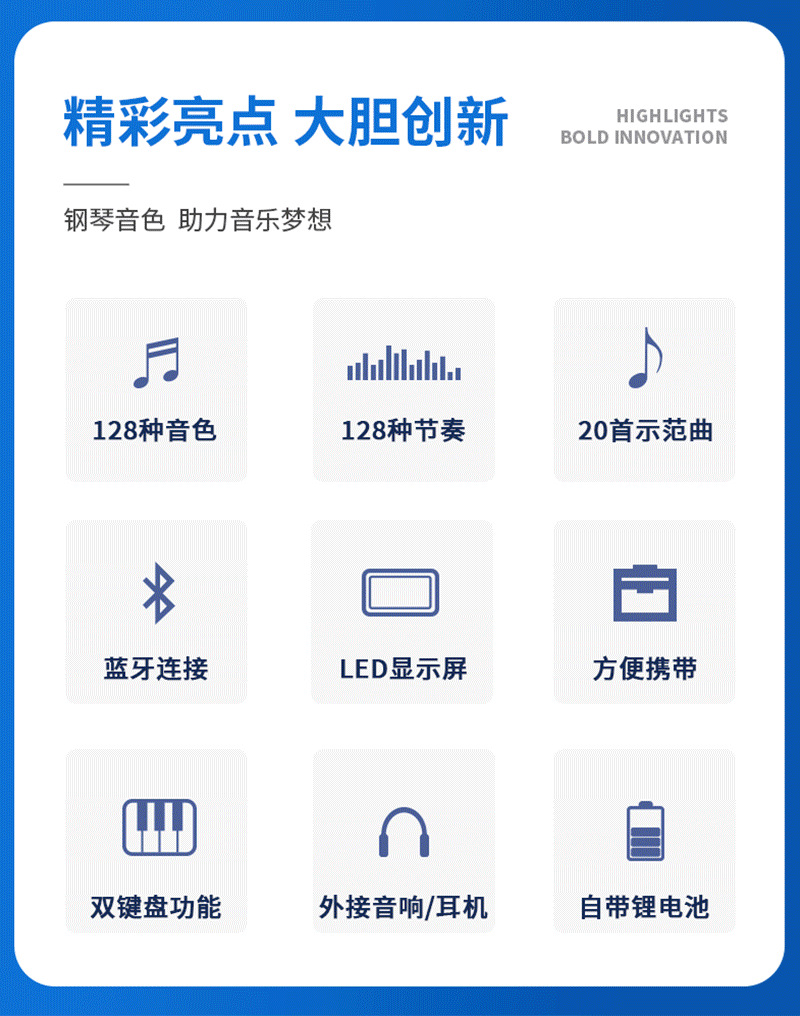 精彩亮点 大胆创新

HIGHLIGHTS
BOLD INNOVATION

钢琴音色 助力音乐梦想

128种音色

128种节奏

20首示范曲

蓝牙连接

LED显示屏

方便携带

双键盘功能

外接音响/耳机

自带锂电池