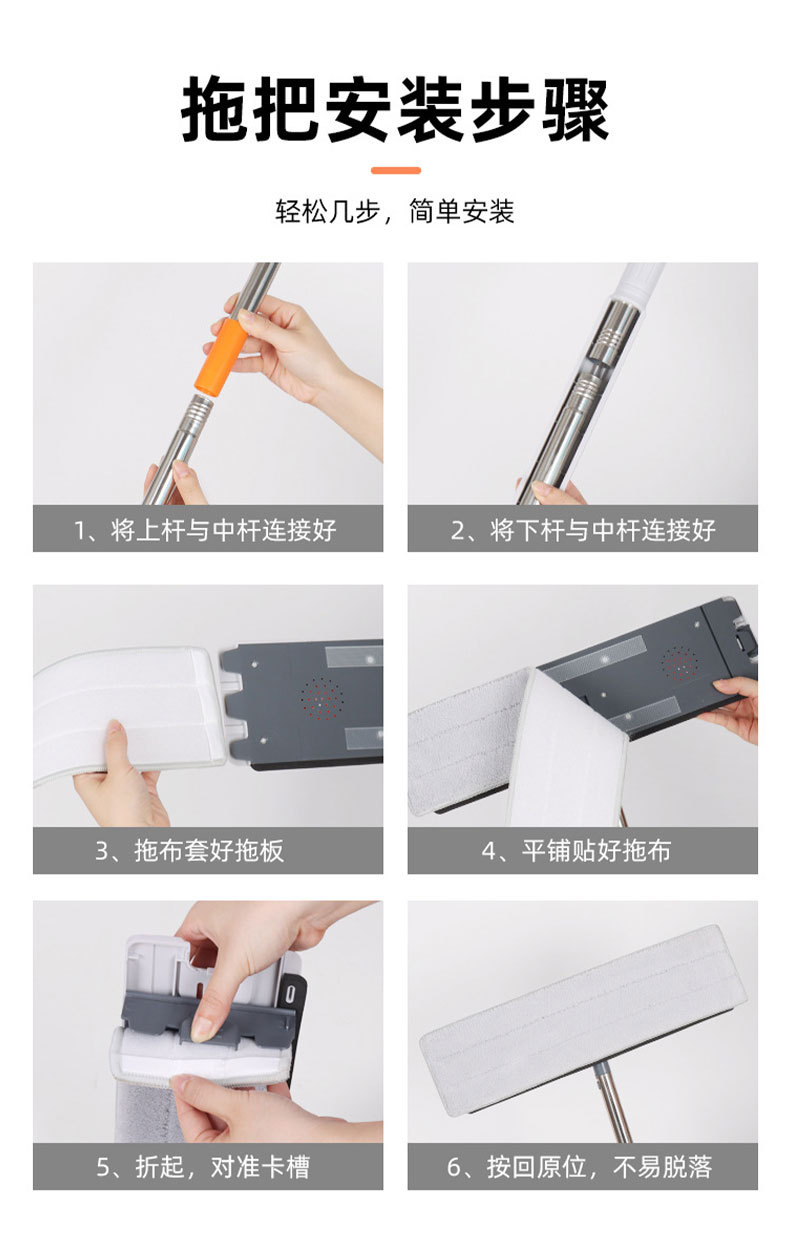 拖把安装步骤

轻松几步，简单安装

1、将上杆与中杆连接好

2、将下杆与中杆连接好

3、拖布套好拖板

4、平铺贴好拖布

5、折起，对准卡槽

6、按回原位，不易脱落