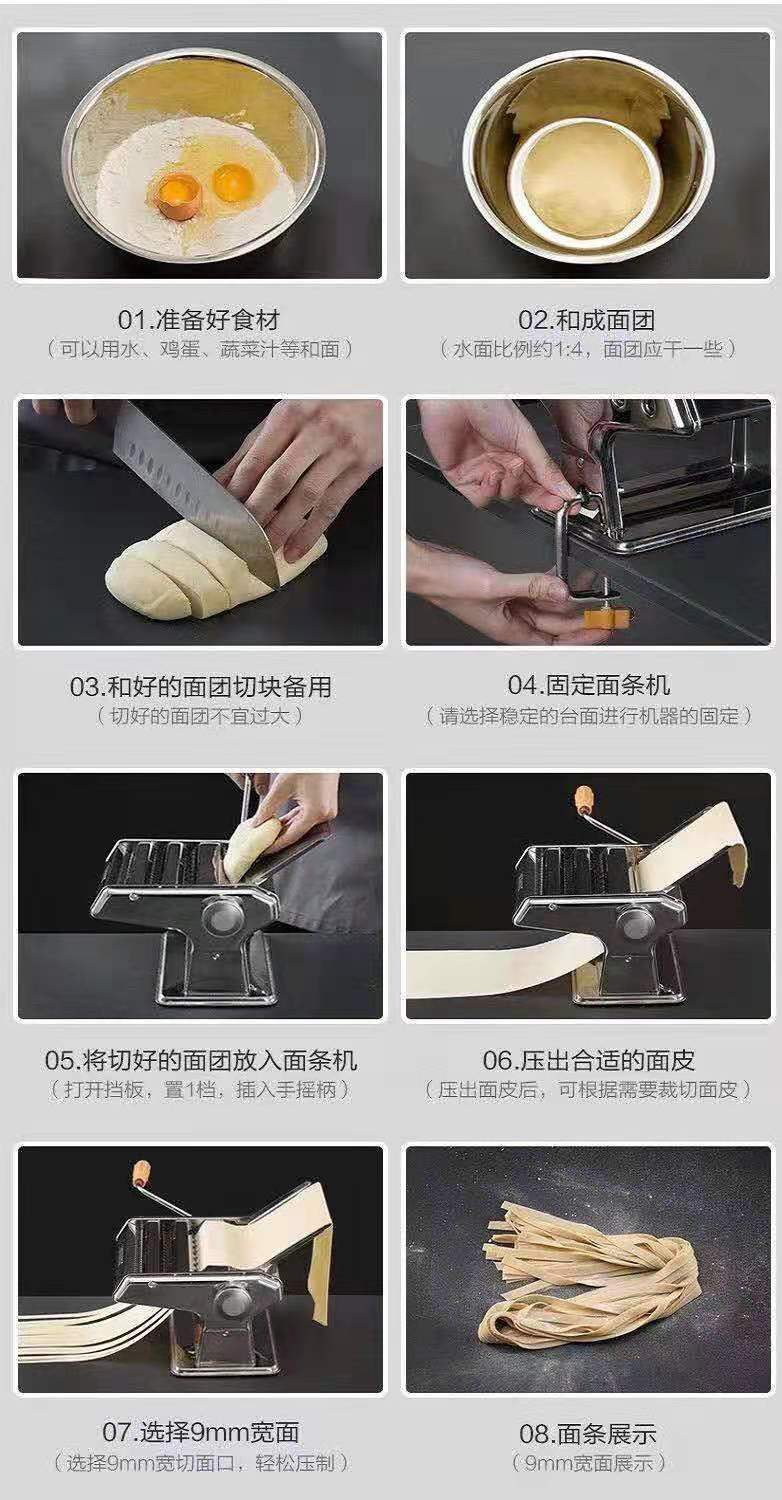 01.准备好食材
（可以用水、鸡蛋、蔬菜汁等和面）

02.和成面团
（水面比例约1:4，面团应干一些）

03.和好的面团切块备用
（切好的面团不宜过大）

04.固定面条机
（请选择稳定的台面进行机器的固定）

05.将切好的面团放入面条机
（打开挡板，置1档，插入手摇柄）

06.压出合适的面皮
（压出面皮后，可根据需要裁切面皮）

07.选择9mm宽面
（选择9mm宽切面口，轻松压制）

08.面条展示
（9mm宽面展示）